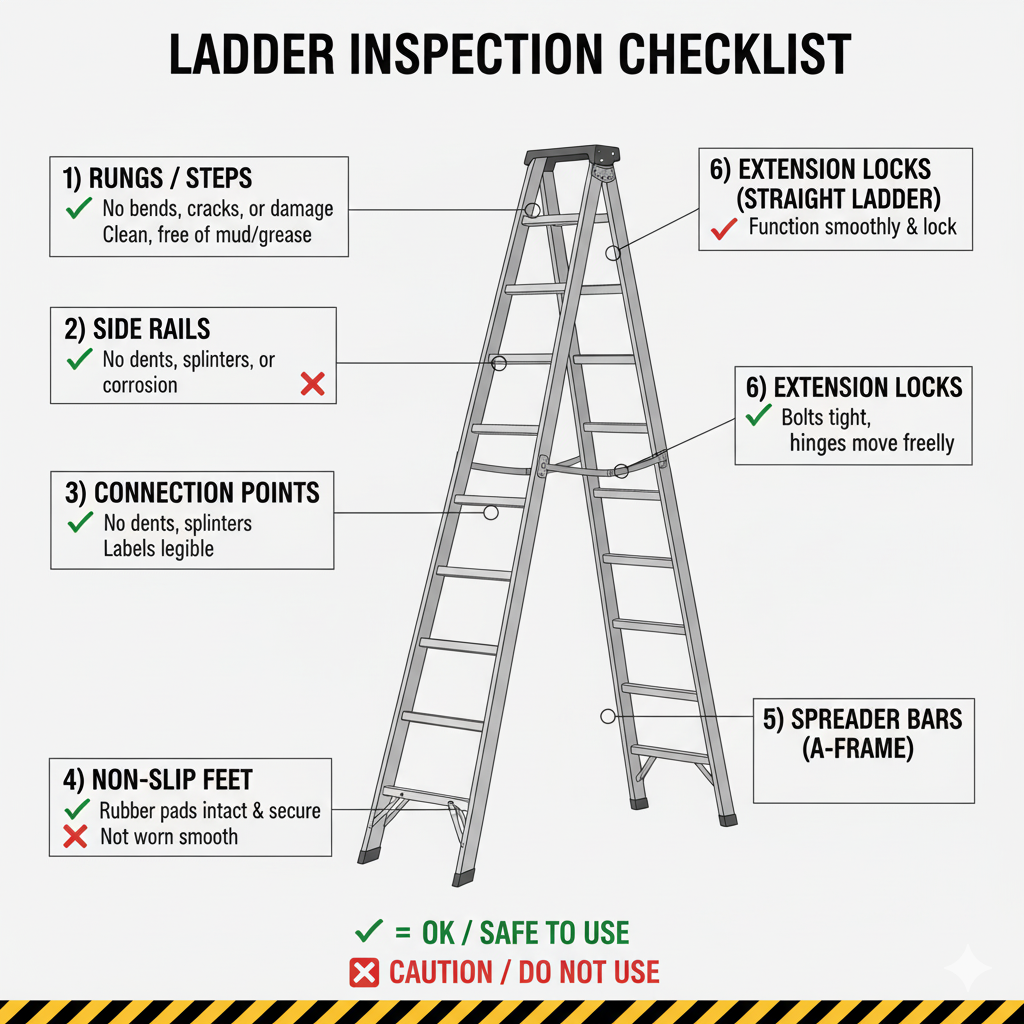 LADDER INSPECTION CHECKLIST

1) RUNGS / STEPS
✓ No bends, cracks, or damage
Clean, free of mud/grease

2) SIDE RAILS
✓ No dents, splinters, or corrosion ✗

3) CONNECTION POINTS
✓ No dents, splinters
Labels legible

4) NON-SLIP FEET
✓ Rubber pads intact & secure
✗ Not worn smooth

6) EXTENSION LOCKS (STRAIGHT LADDER)
✓ Function smoothly & lock

6) EXTENSION LOCKS
✓ Bolts tight, hinges move freely

5) SPREADER BARS (A-FRAME)

✓ = OK / SAFE TO USE
✗ CAUTION / DO NOT USE