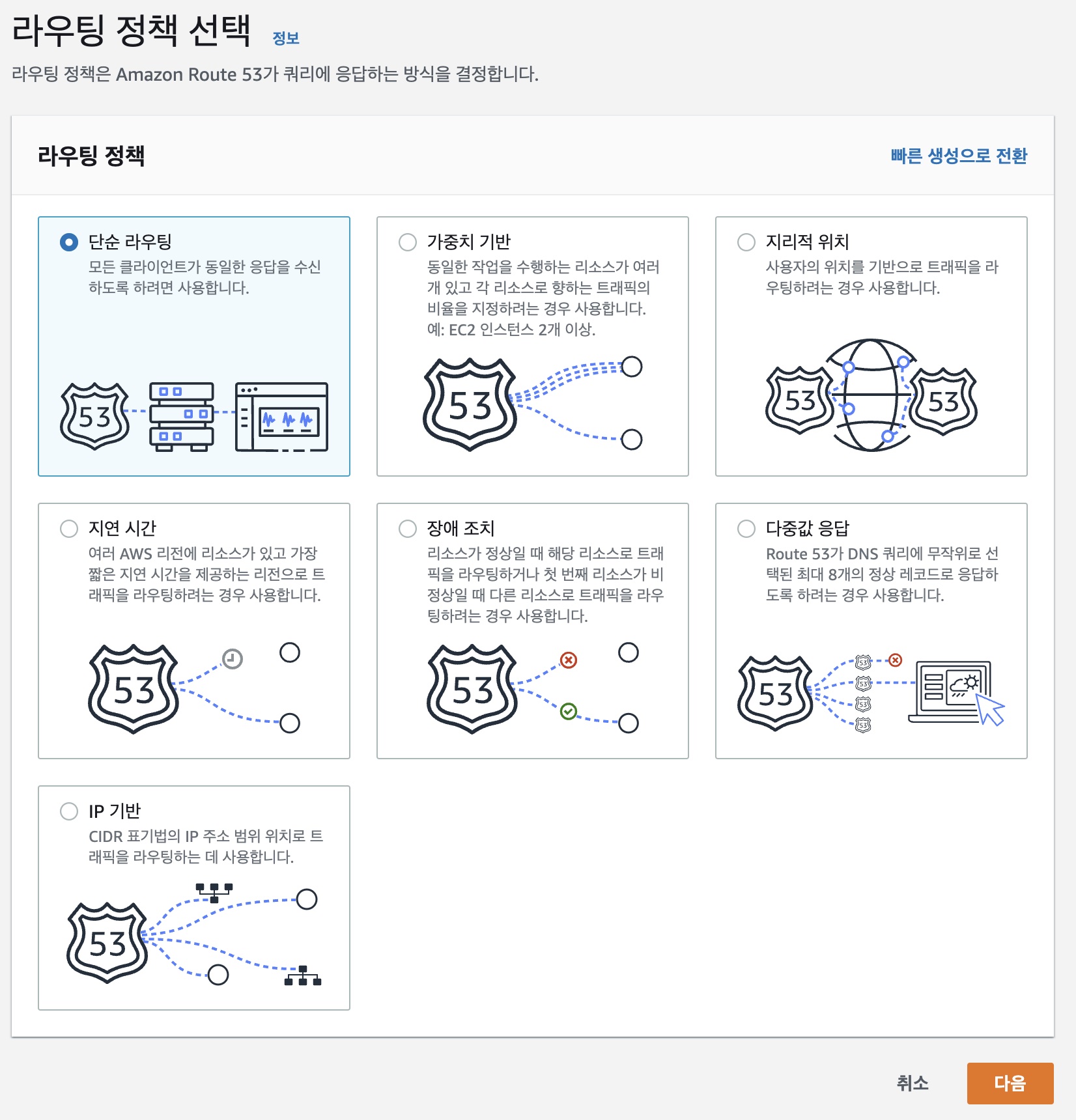 라우팅 정책 선택 정보

라우팅 정책은 Amazon Route 53가 쿼리에 응답하는 방식을 결정합니다.

라우팅 정책

빠른 생성으로 전환

단순 라우팅
모든 클라이언트가 동일한 응답을 수신하도록 하려면 사용합니다.

53

가중치 기반
동일한 작업을 수행하는 리소스가 여러 개 있고 각 리소스로 향하는 트래픽의 비율을 지정하려는 경우 사용합니다. 예: EC2 인스턴스 2개 이상.

53

지리적 위치
사용자의 위치를 기반으로 트래픽을 라우팅하려는 경우 사용합니다.

53 53

지연 시간
여러 AWS 리전에 리소스가 있고 가장 짧은 지연 시간을 제공하는 리전으로 트래픽을 라우팅하려는 경우 사용합니다.

53

장애 조치
리소스가 정상일 때 해당 리소스로 트래픽을 라우팅하거나 첫 번째 리소스가 비정상일 때 다른 리소스로 트래픽을 라우팅하려는 경우 사용합니다.

53

다중값 응답
Route 53가 DNS 쿼리에 무작위로 선택된 최대 8개의 정상 레코드로 응답하도록 하려는 경우 사용합니다.

53 53 53 53 53

IP 기반
CIDR 표기법의 IP 주소 범위 위치로 트래픽을 라우팅하는 데 사용합니다.

53

취소 다음