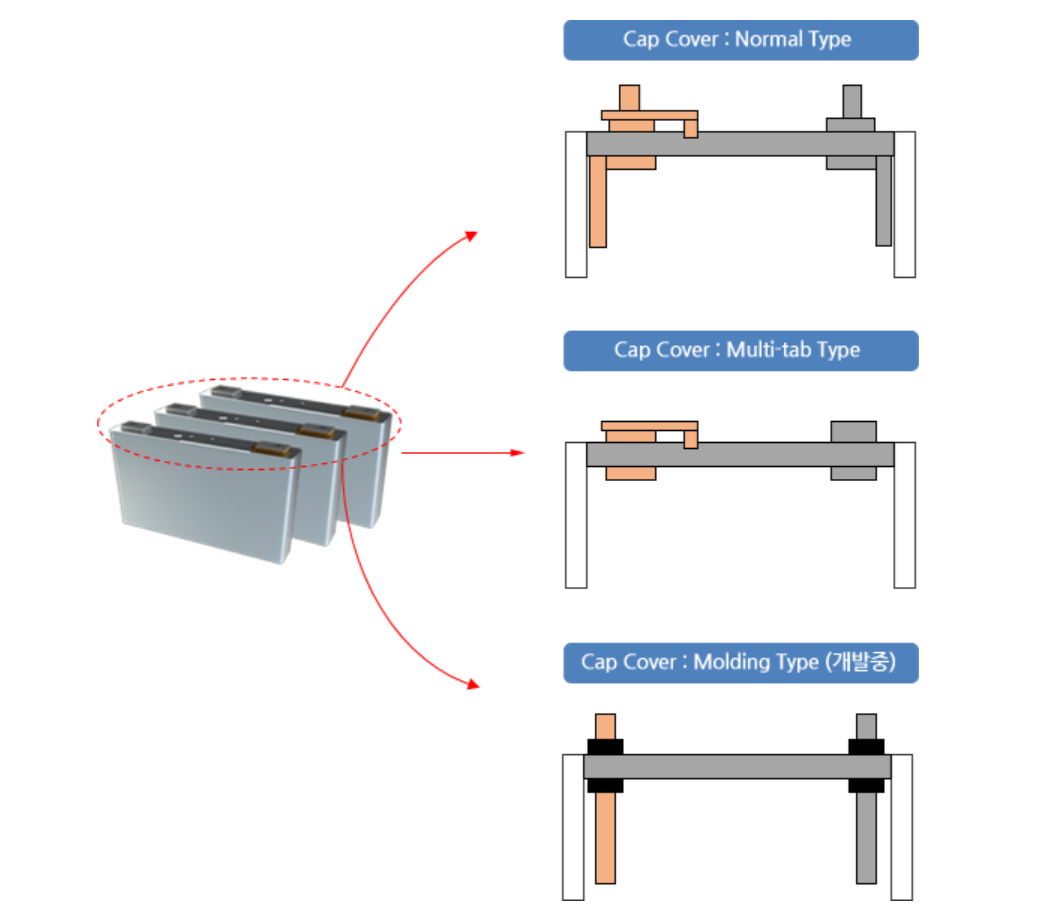 Cap Cover : Normal Type

Cap Cover : Multi-tab Type

Cap Cover : Molding Type (개발중)