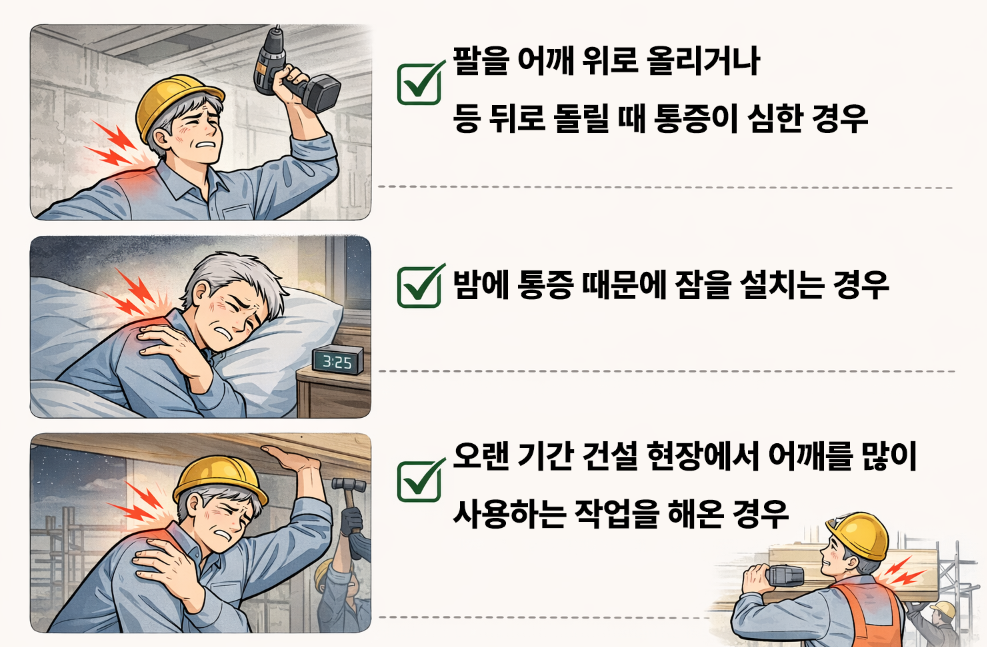 팔을 어깨 위로 올리거나 등 뒤로 돌릴 때 통증이 심한 경우

3:25

밤에 통증 때문에 잠을 설치는 경우

오랜 기간 건설 현장에서 어깨를 많이 사용하는 작업을 해온 경우