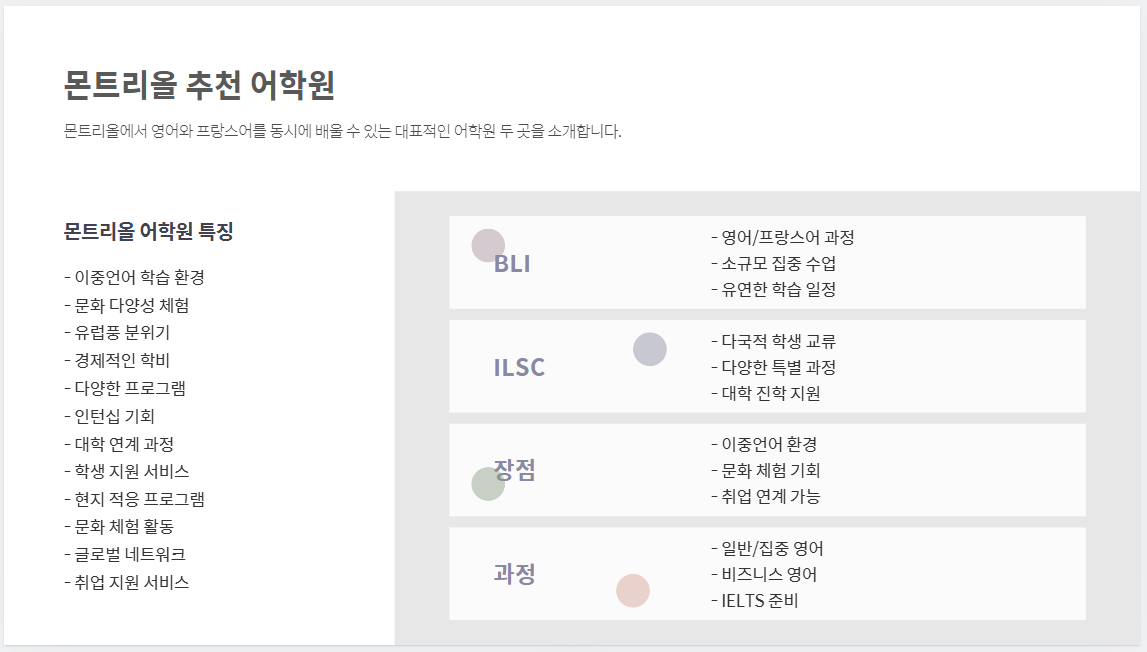 몬트리올 추천 어학원

몬트리올에서 영어와 프랑스어를 동시에 배울 수 있는 대표적인 어학원 두 곳을 소개합니다.

몬트리올 어학원 특징

- 이중언어 학습 환경
- 문화 다양성 체험
- 유럽풍 분위기
- 경제적인 학비
- 다양한 프로그램
- 인턴십 기회
- 대학 연계 과정
- 학생 지원 서비스
- 현지 적응 프로그램
- 문화 체험 활동
- 글로벌 네트워크
- 취업 지원 서비스

BLI
- 영어/프랑스어 과정
- 소규모 집중 수업
- 유연한 학습 일정

ILSC
- 다국적 학생 교류
- 다양한 특별 과정
- 대학 진학 지원

장점
- 이중언어 환경
- 문화 체험 기회
- 취업 연계 가능

과정
- 일반/집중 영어
- 비즈니스 영어
- IELTS 준비