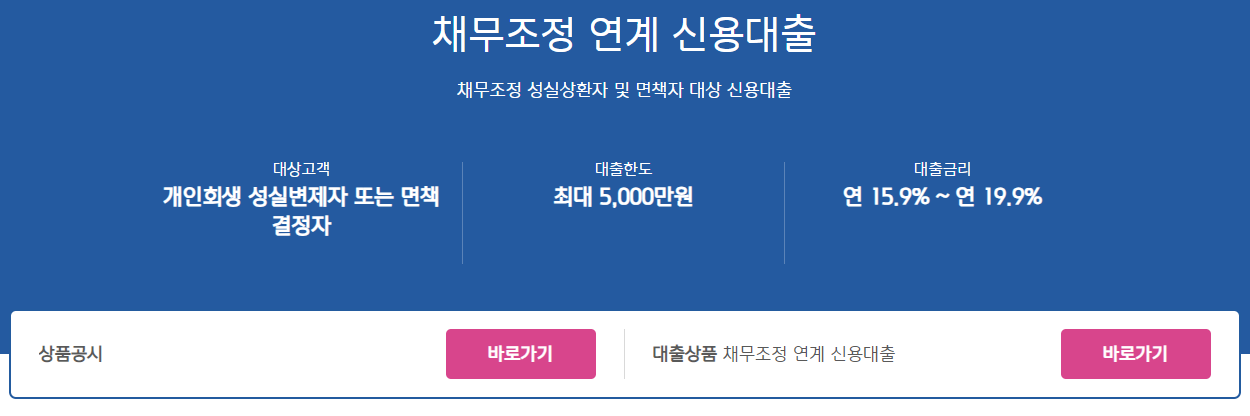 채무조정 연계 신용대출

채무조정 성실상환자 및 면책자 대상 신용대출

대상고객
개인회생 성실변제자 또는 면책 결정자

대출한도
최대 5,000만원

대출금리
연 15.9% ~ 연 19.9%

상품공시

바로가기

대출상품 채무조정 연계 신용대출

바로가기