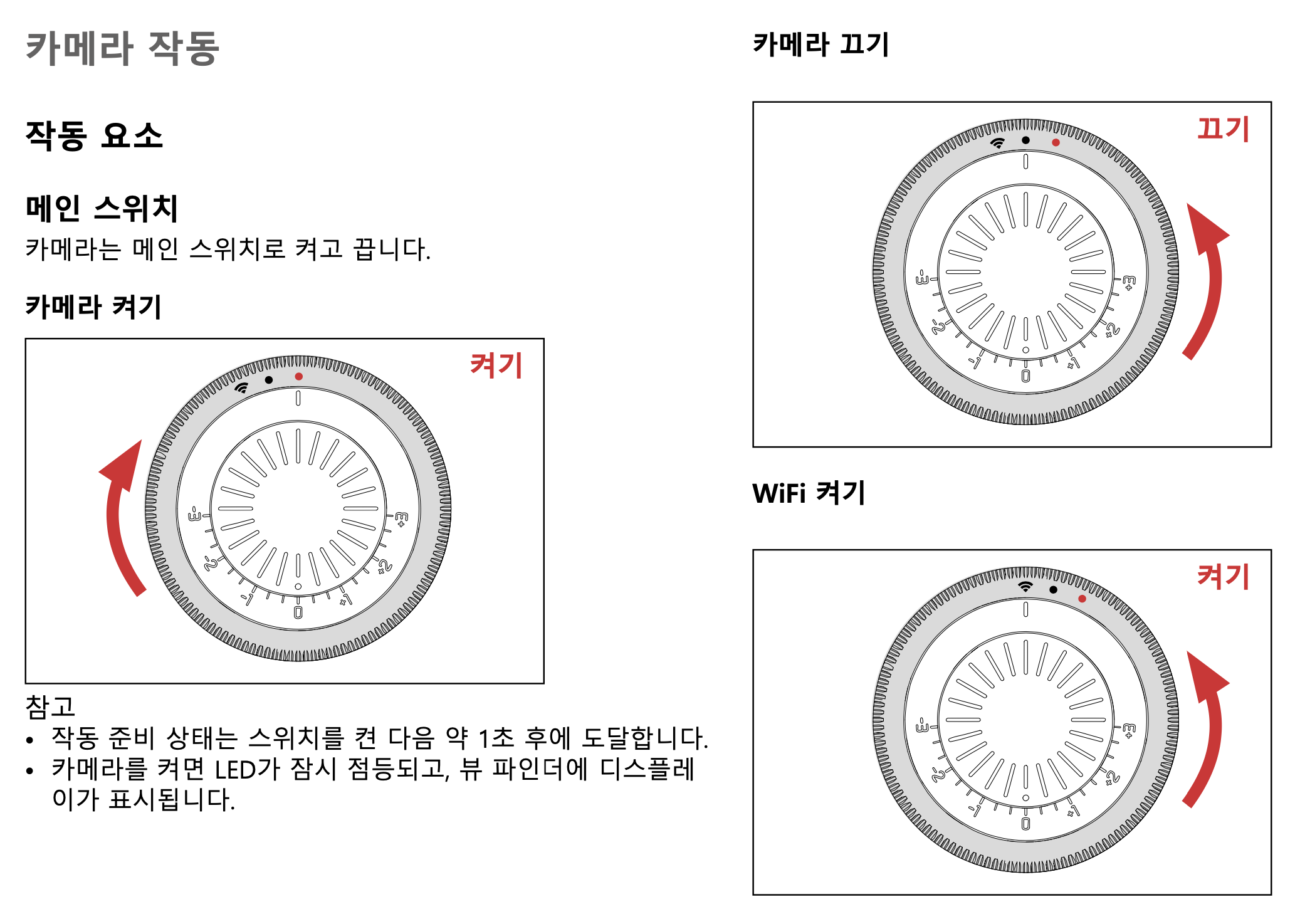 카메라 작동

작동 요소

메인 스위치
카메라는 메인 스위치로 켜고 끕니다.

카메라 켜기

켜기

-3 -2 -1 0 +1 +2 +3

참고
• 작동 준비 상태는 스위치를 켠 다음 약 1초 후에 도달합니다.
• 카메라를 켜면 LED가 잠시 점등되고, 뷰 파인더에 디스플레이가 표시됩니다.

카메라 끄기

끄기

-3 -2 -1 0 +1 +2 +3

WiFi 켜기

켜기

-3 -2 -1 0 +1 +2 +3