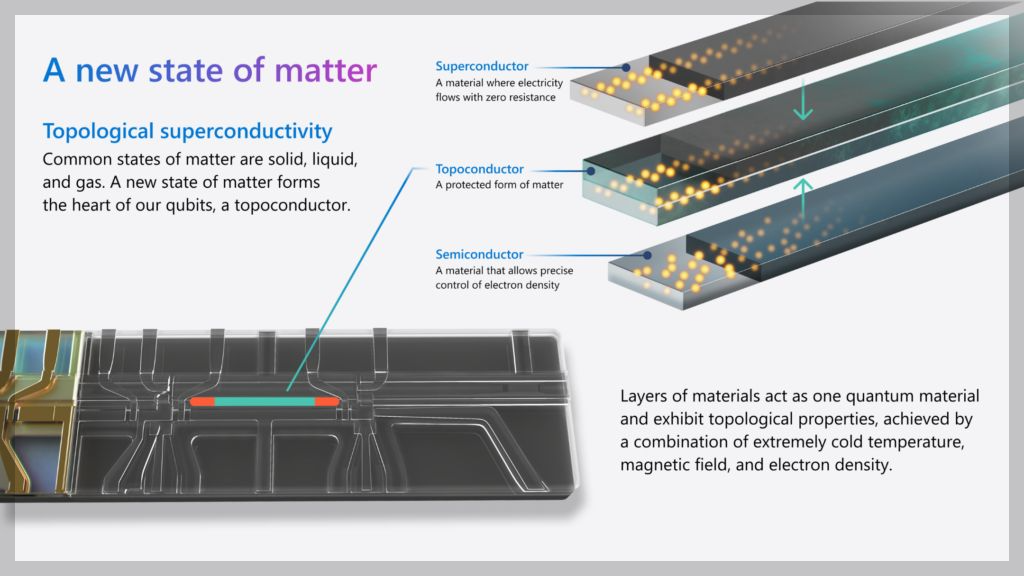 A new state of matter

Topological superconductivity
Common states of matter are solid, liquid, and gas. A new state of matter forms the heart of our qubits, a topoconductor.

Superconductor
A material where electricity flows with zero resistance

Topoconductor
A protected form of matter

Semiconductor
A material that allows precise control of electron density

Layers of materials act as one quantum material and exhibit topological properties, achieved by a combination of extremely cold temperature, magnetic field, and electron density.