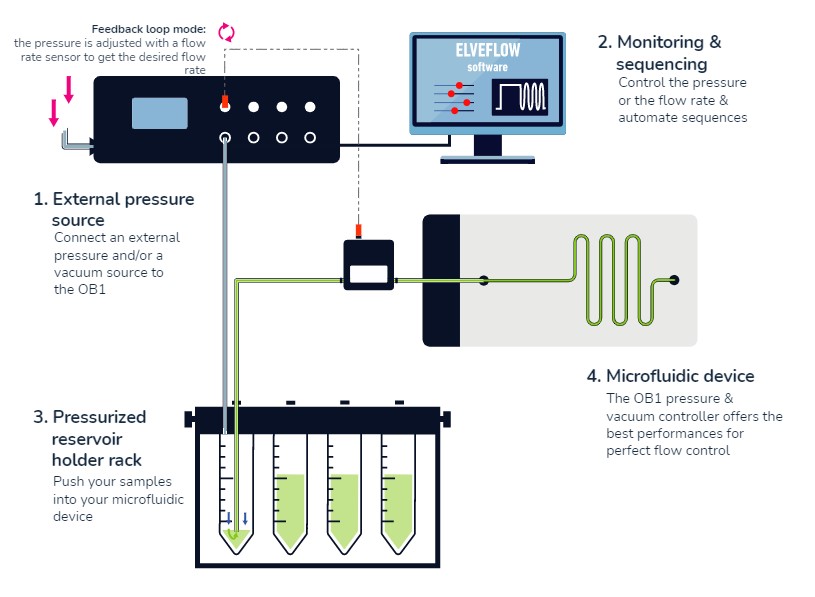 Feedback loop mode:
the pressure is adjusted with a flow rate sensor to get the desired flow rate

ELVEFLOW
software

2. Monitoring & sequencing
Control the pressure or the flow rate & automate sequences

1. External pressure source
Connect an external pressure and/or a vacuum source to the OB1

4. Microfluidic device
The OB1 pressure & vacuum controller offers the best performances for perfect flow control

3. Pressurized reservoir holder rack
Push your samples into your microfluidic device