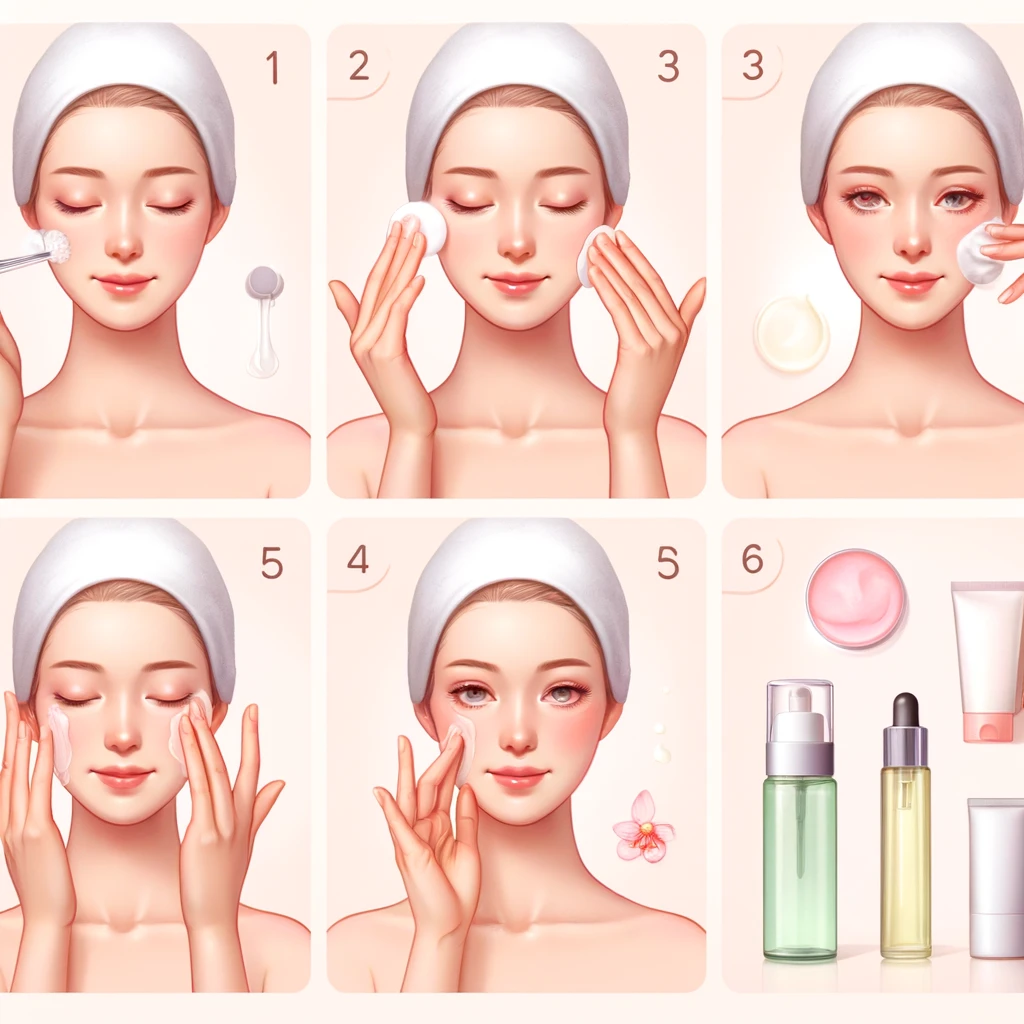 1
2
3
3
5
4
5
6