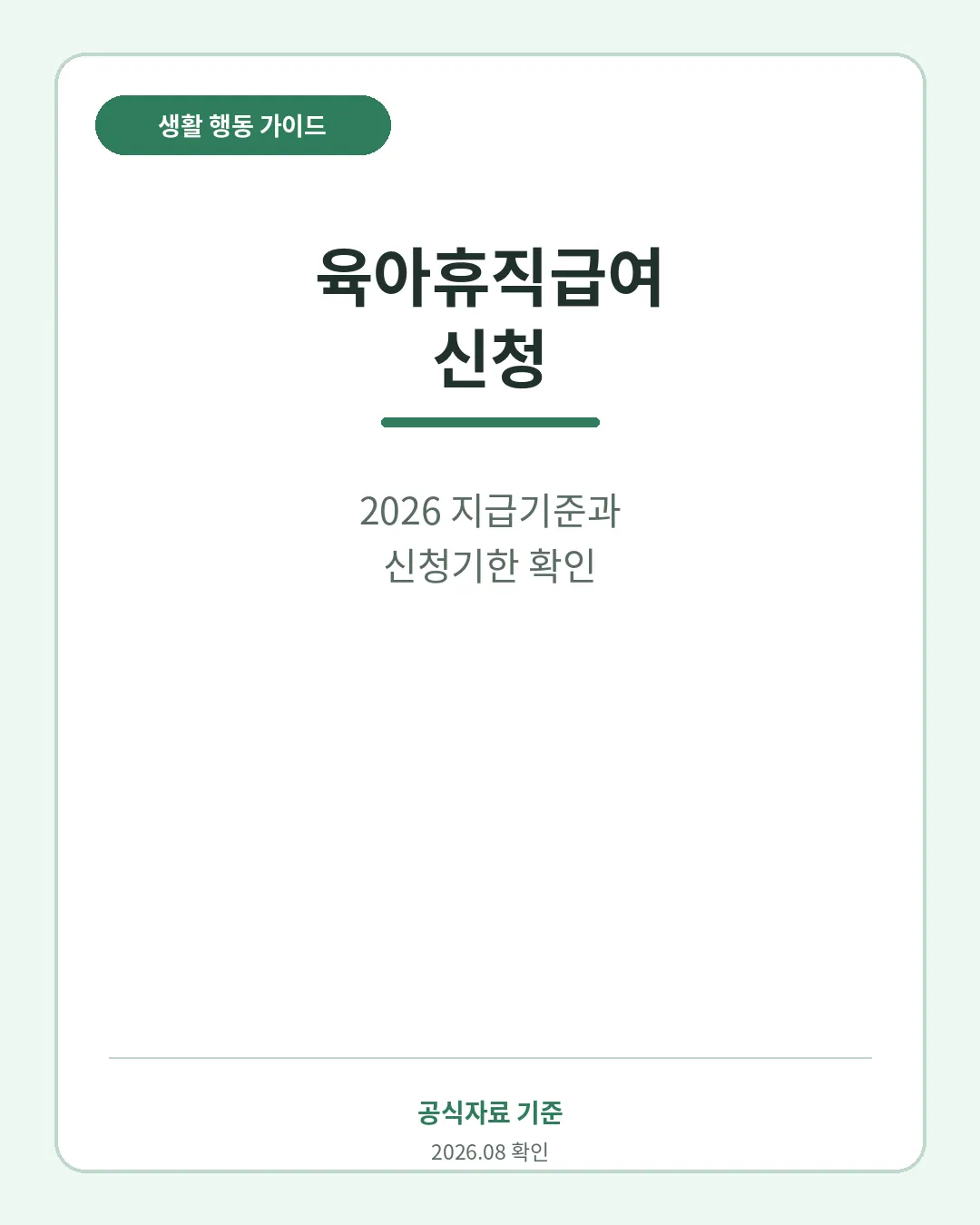 생활 행동 가이드

육아휴직급여
신청

2026 지급기준과
신청기한 확인

공식자료 기준
2026.08 확인