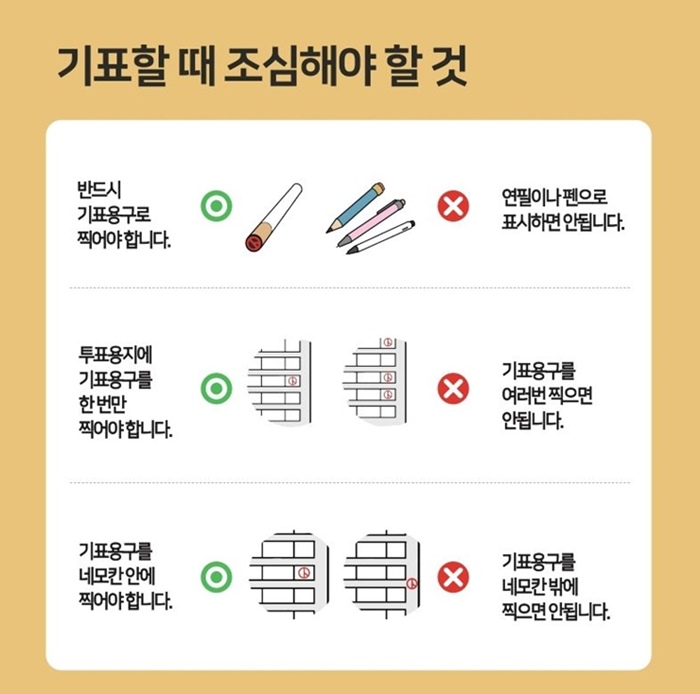 기표할 때 조심해야 할 것

반드시 기표용구로 찍어야 합니다.

연필이나 펜으로 표시하면 안됩니다.

투표용지에 기표용구를 한 번만 찍어야 합니다.

기표용구를 여러번 찍으면 안됩니다.

기표용구를 네모칸 안에 찍어야 합니다.

기표용구를 네모칸 밖에 찍으면 안됩니다.