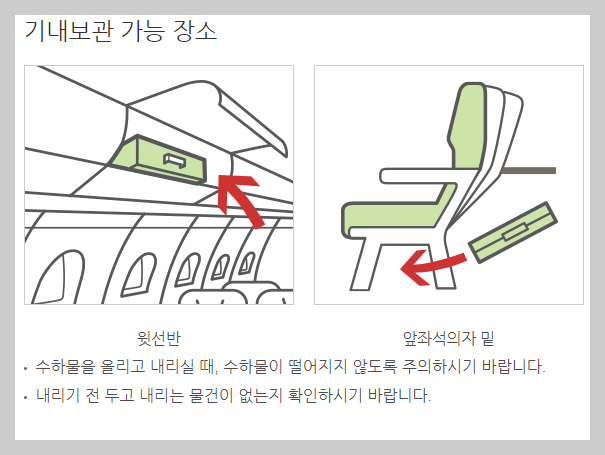 기내보관 가능 장소

윗선반

앞좌석의자 밑

• 수하물을 올리고 내리실 때, 수하물이 떨어지지 않도록 주의하시기 바랍니다.

• 내리기 전 두고 내리는 물건이 없는지 확인하시기 바랍니다.