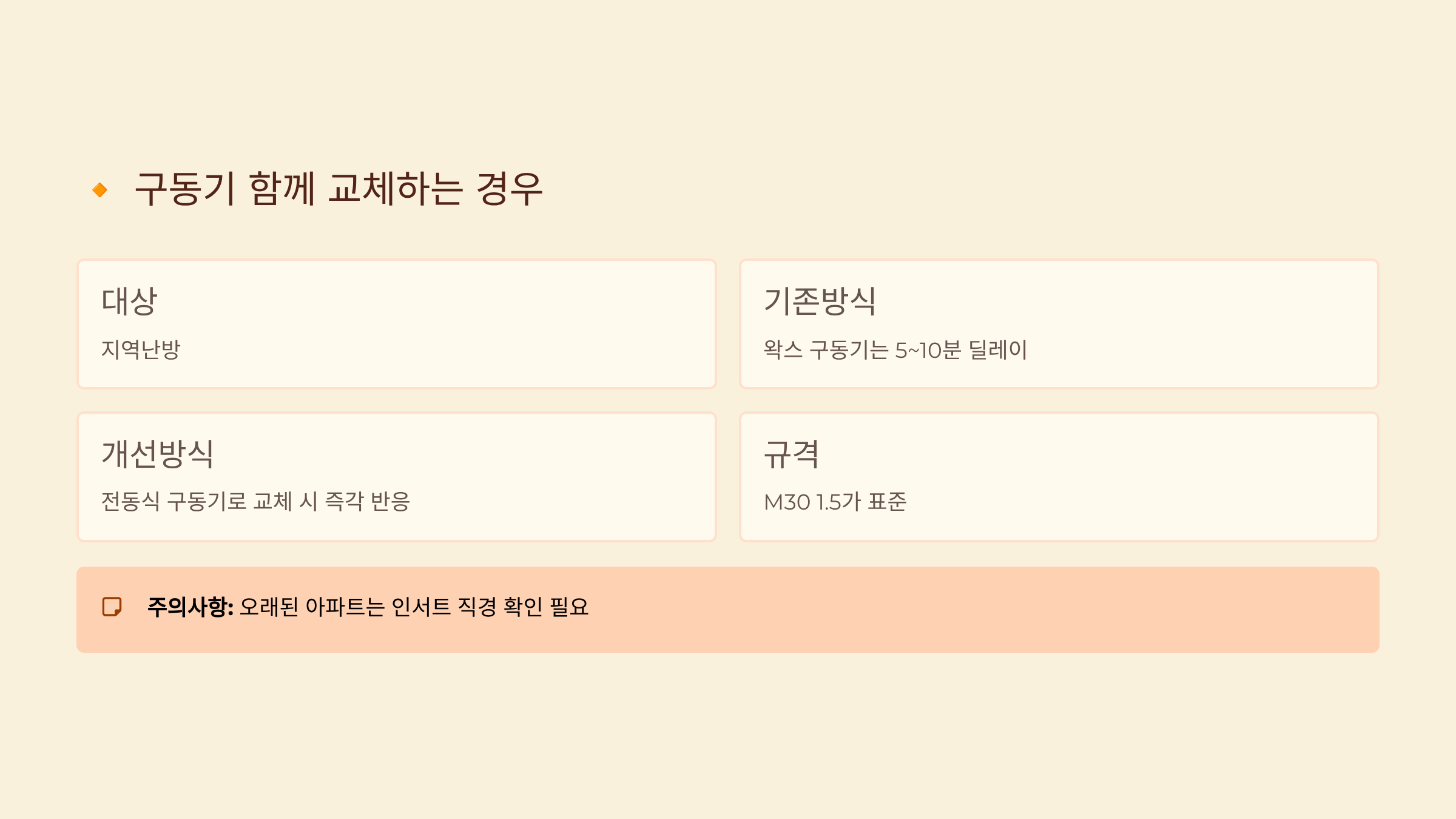 구동기 함께 교체하는 경우

대상

지역난방

기존방식

왁스 구동기는 5~10분 딜레이

개선방식

전동식 구동기로 교체 시 즉각 반응

규격

M30 1.5가 표준

주의사항: 오래된 아파트는 인서트 직경 확인 필요