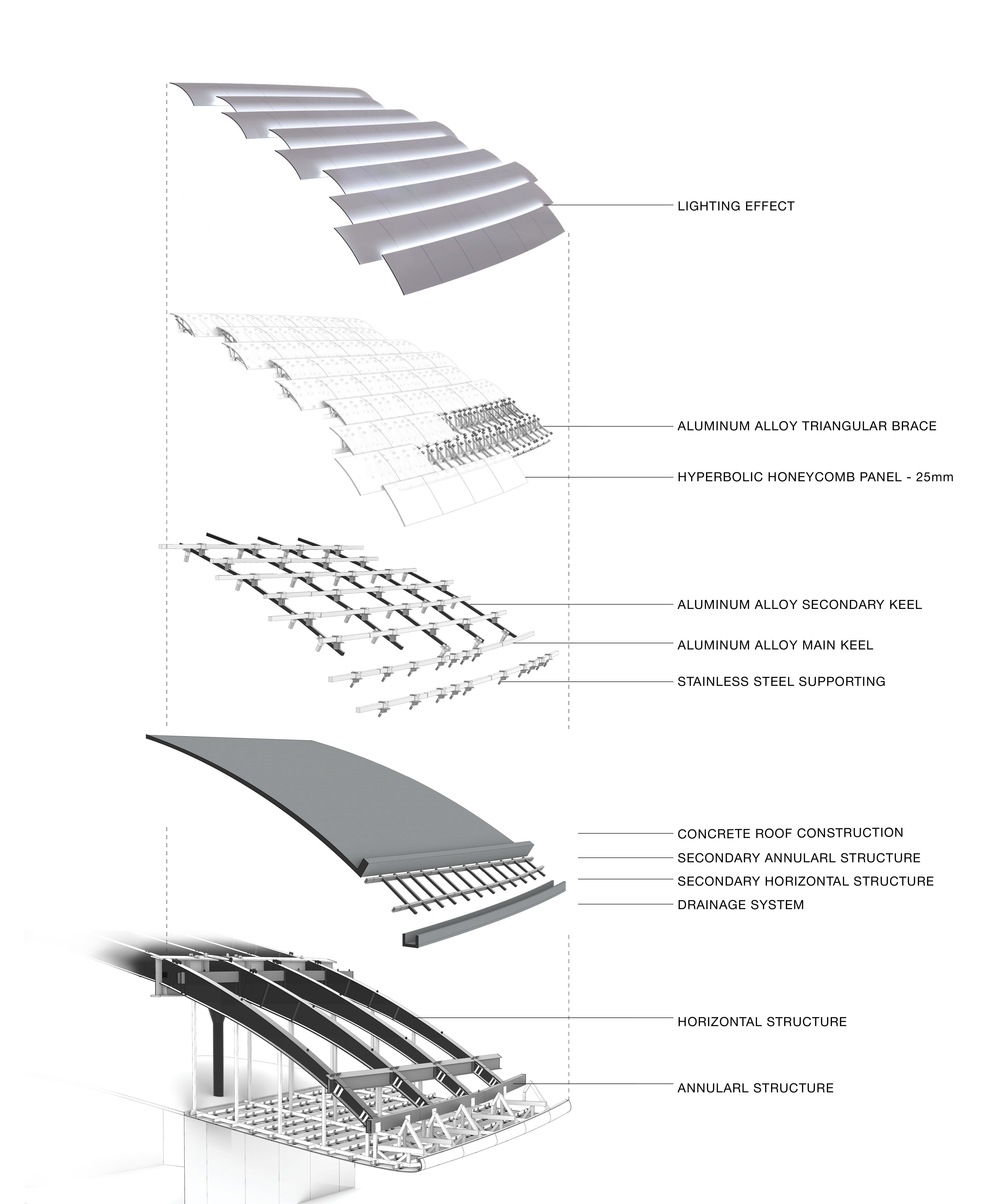 LIGHTING EFFECT

ALUMINUM ALLOY TRIANGULAR BRACE

HYPERBOLIC HONEYCOMB PANEL - 25mm

ALUMINUM ALLOY SECONDARY KEEL

ALUMINUM ALLOY MAIN KEEL

STAINLESS STEEL SUPPORTING

CONCRETE ROOF CONSTRUCTION

SECONDARY ANNULARL STRUCTURE

SECONDARY HORIZONTAL STRUCTURE

DRAINAGE SYSTEM

HORIZONTAL STRUCTURE

ANNULARL STRUCTURE