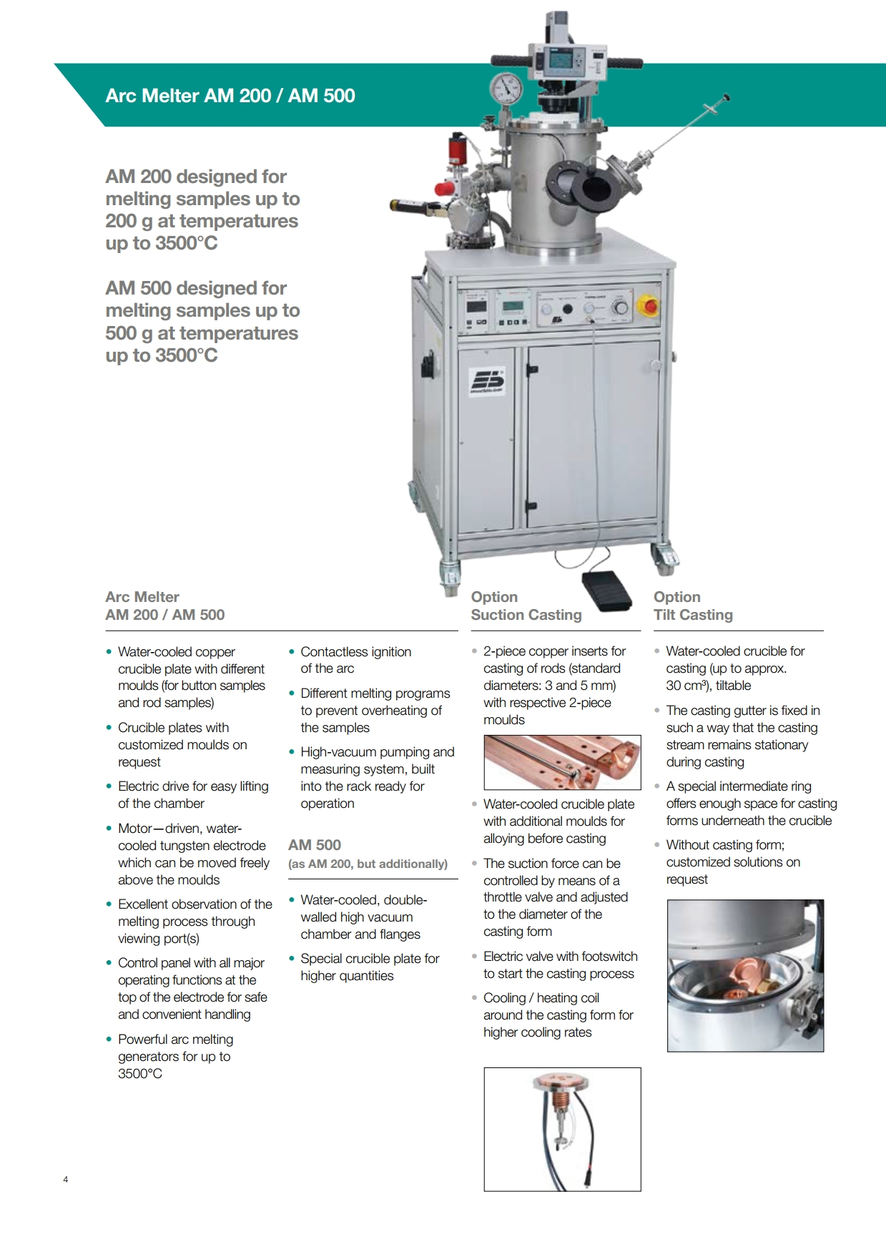 Arc Melter AM 200 / AM 500

AM 200 designed for melting samples up to 200 g at temperatures up to 3500°C

AM 500 designed for melting samples up to 500 g at temperatures up to 3500°C

Arc Melter
AM 200 / AM 500

• Water-cooled copper crucible plate with different moulds (for button samples and rod samples)

• Crucible plates with customized moulds on request

• Electric drive for easy lifting of the chamber

• Motor—driven, water-cooled tungsten electrode which can be moved freely above the moulds

• Excellent observation of the melting process through viewing port(s)

• Control panel with all major operating functions at the top of the electrode for safe and convenient handling

• Powerful arc melting generators for up to 3500°C

• Contactless ignition of the arc

• Different melting programs to prevent overheating of the samples

• High-vacuum pumping and measuring system, built into the rack ready for operation

AM 500
(as AM 200, but additionally)

• Water-cooled, double-walled high vacuum chamber and flanges

• Special crucible plate for higher quantities

Option
Suction Casting

• 2-piece copper inserts for casting of rods (standard diameters: 3 and 5 mm) with respective 2-piece moulds

• Water-cooled crucible plate with additional moulds for alloying before casting

• The suction force can be controlled by means of a throttle valve and adjusted to the diameter of the casting form

• Electric valve with footswitch to start the casting process

• Cooling / heating coil around the casting form for higher cooling rates

Option
Tilt Casting

• Water-cooled crucible for casting (up to approx. 30 cm³), tiltable

• The casting gutter is fixed in such a way that the casting stream remains stationary during casting

• A special intermediate ring offers enough space for casting forms underneath the crucible

• Without casting form; customized solutions on request

4