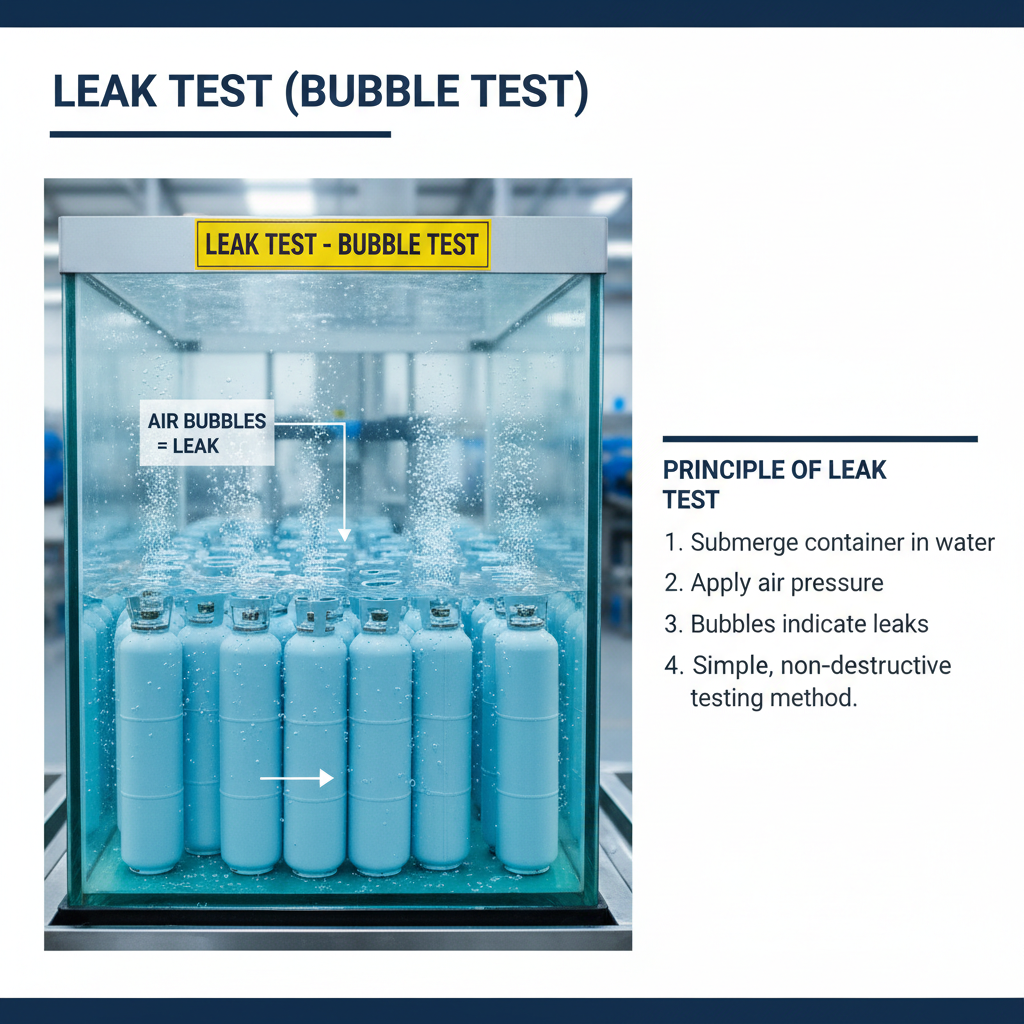 LEAK TEST (BUBBLE TEST)

LEAK TEST - BUBBLE TEST

AIR BUBBLES = LEAK

PRINCIPLE OF LEAK TEST

1. Submerge container in water
2. Apply air pressure
3. Bubbles indicate leaks
4. Simple, non-destructive testing method.