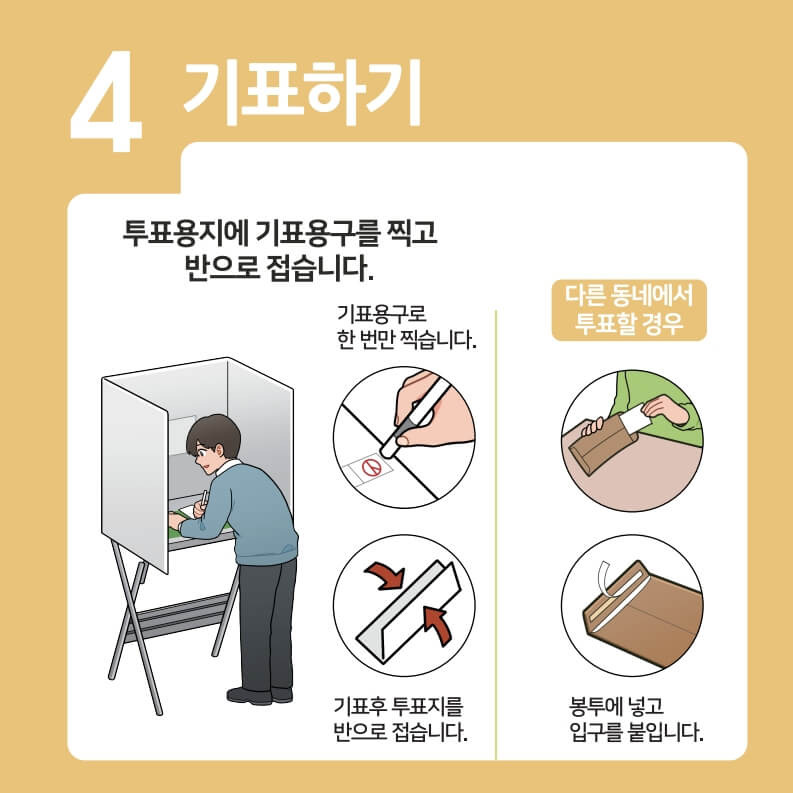 4 기표하기

투표용지에 기표용구를 찍고 반으로 접습니다.

기표용구로 한 번만 찍습니다.

기표후 투표지를 반으로 접습니다.

다른 동네에서 투표할 경우

봉투에 넣고 입구를 붙입니다.