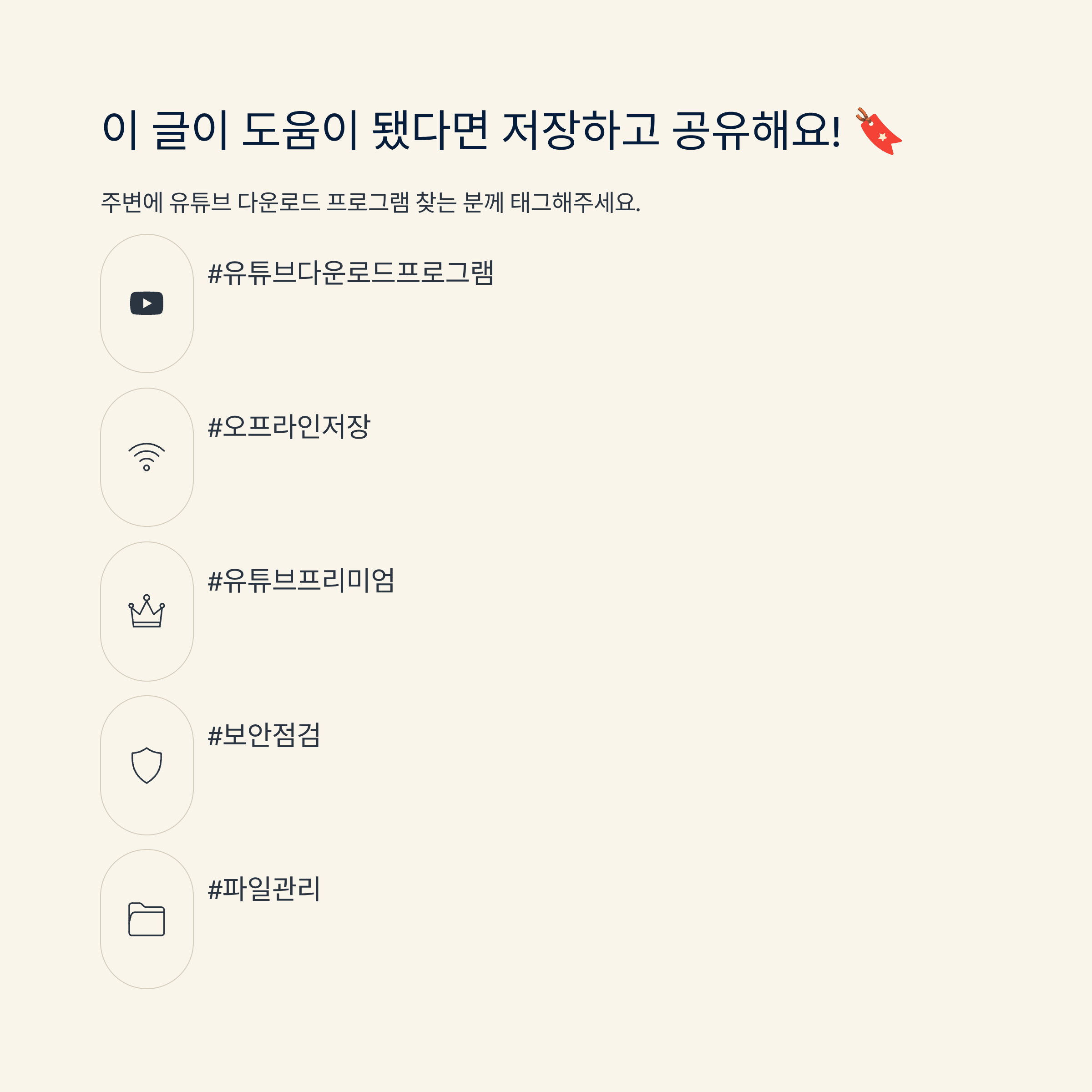 이 글이 도움이 됐다면 저장하고 공유해요! 🔖

주변에 유튜브 다운로드 프로그램 찾는 분께 태그해주세요.

#유튜브다운로드프로그램

#오프라인저장

#유튜브프리미엄

#보안점검

#파일관리