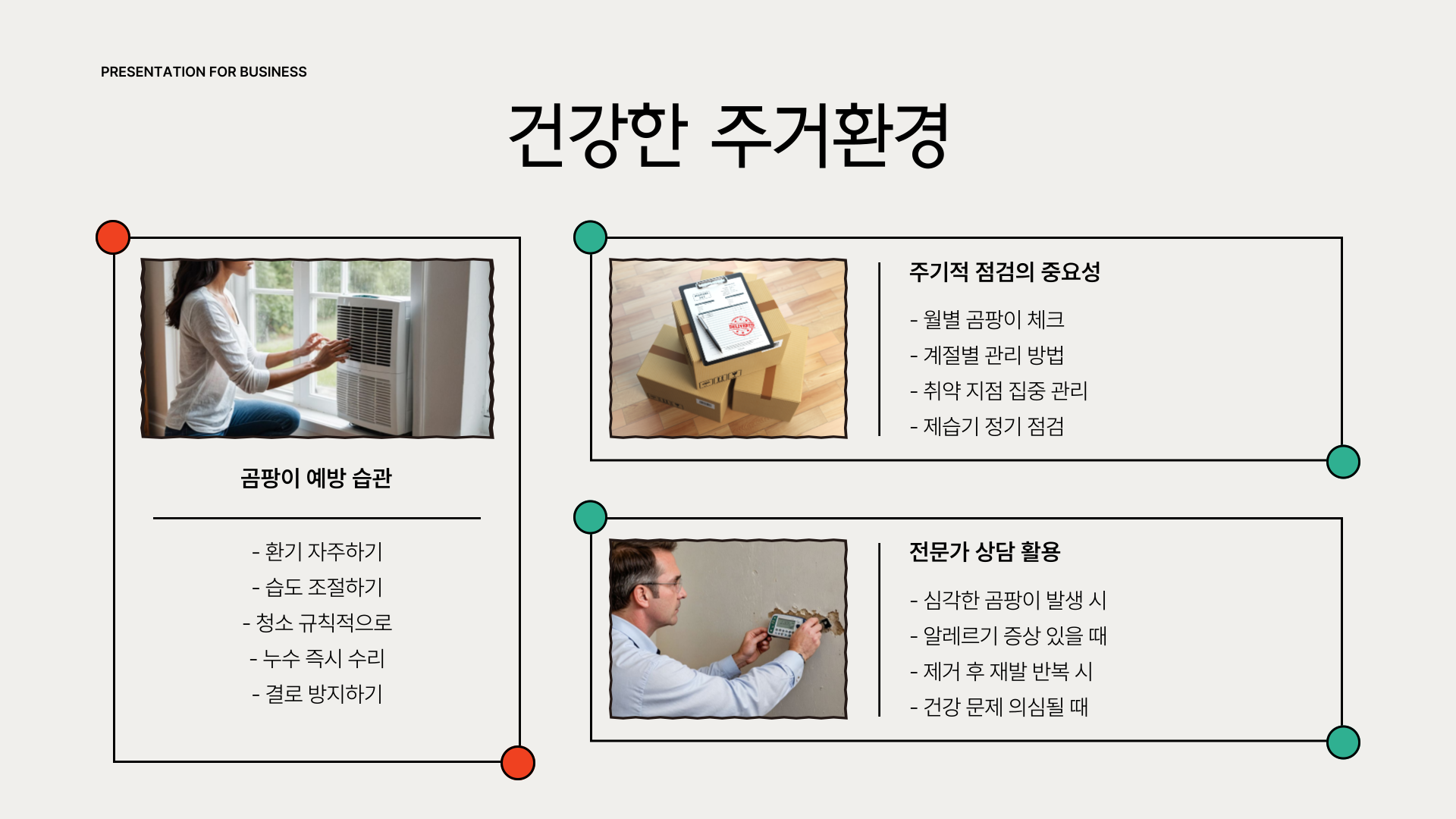 PRESENTATION FOR BUSINESS

건강한 주거환경

곰팡이 예방 습관

- 환기 자주하기
- 습도 조절하기
- 청소 규칙적으로
- 누수 즉시 수리
- 결로 방지하기

주기적 점검의 중요성

- 월별 곰팡이 체크
- 계절별 관리 방법
- 취약 지점 집중 관리
- 제습기 정기 점검

전문가 상담 활용

- 심각한 곰팡이 발생 시
- 알레르기 증상 있을 때
- 제거 후 재발 반복 시
- 건강 문제 의심될 때