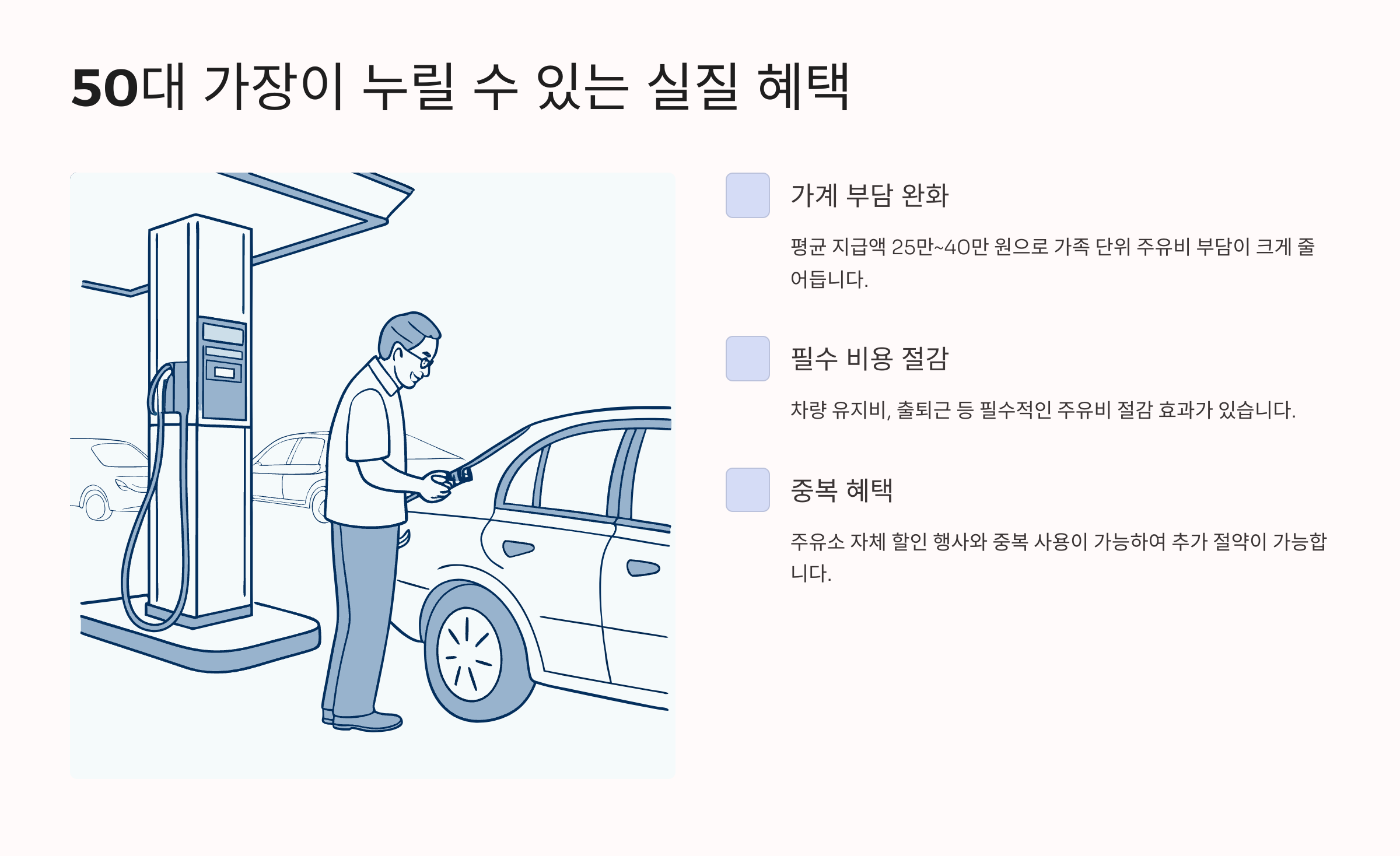 50대 가장이 누릴 수 있는 실질 혜택

가계 부담 완화

평균 지급액 25만~40만 원으로 가족 단위 주유비 부담이 크게 줄어듭니다.

필수 비용 절감

차량 유지비, 출퇴근 등 필수적인 주유비 절감 효과가 있습니다.

중복 혜택

주유소 자체 할인 행사와 중복 사용이 가능하여 추가 절약이 가능합니다.