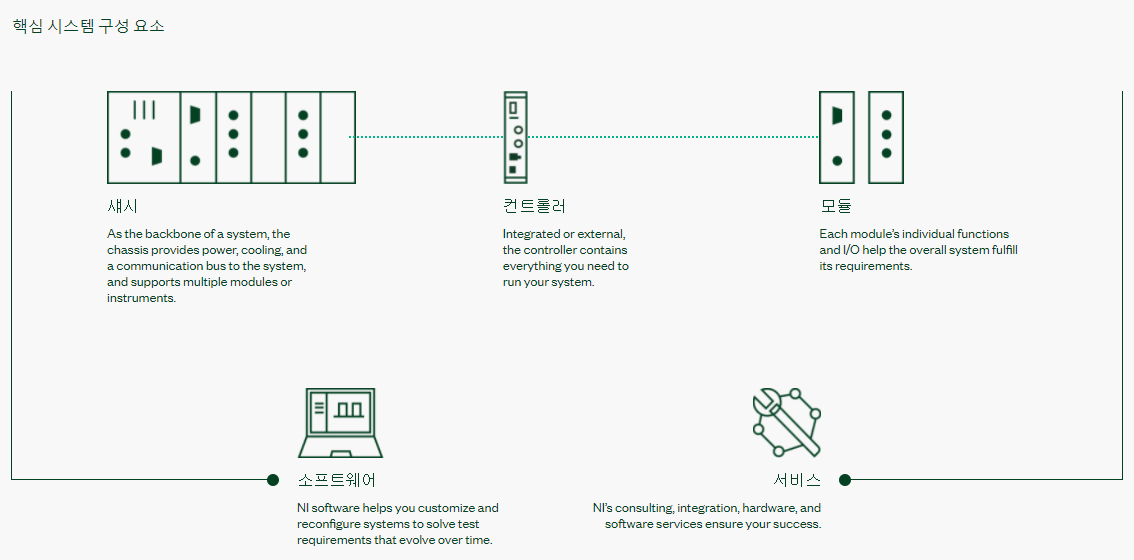 핵심 시스템 구성 요소

섀시

As the backbone of a system, the chassis provides power, cooling, and a communication bus to the system, and supports multiple modules or instruments.

컨트롤러

Integrated or external, the controller contains everything you need to run your system.

모듈

Each module's individual functions and I/O help the overall system fulfill its requirements.

소프트웨어

NI software helps you customize and reconfigure systems to solve test requirements that evolve over time.

서비스

NI's consulting, integration, hardware, and software services ensure your success.