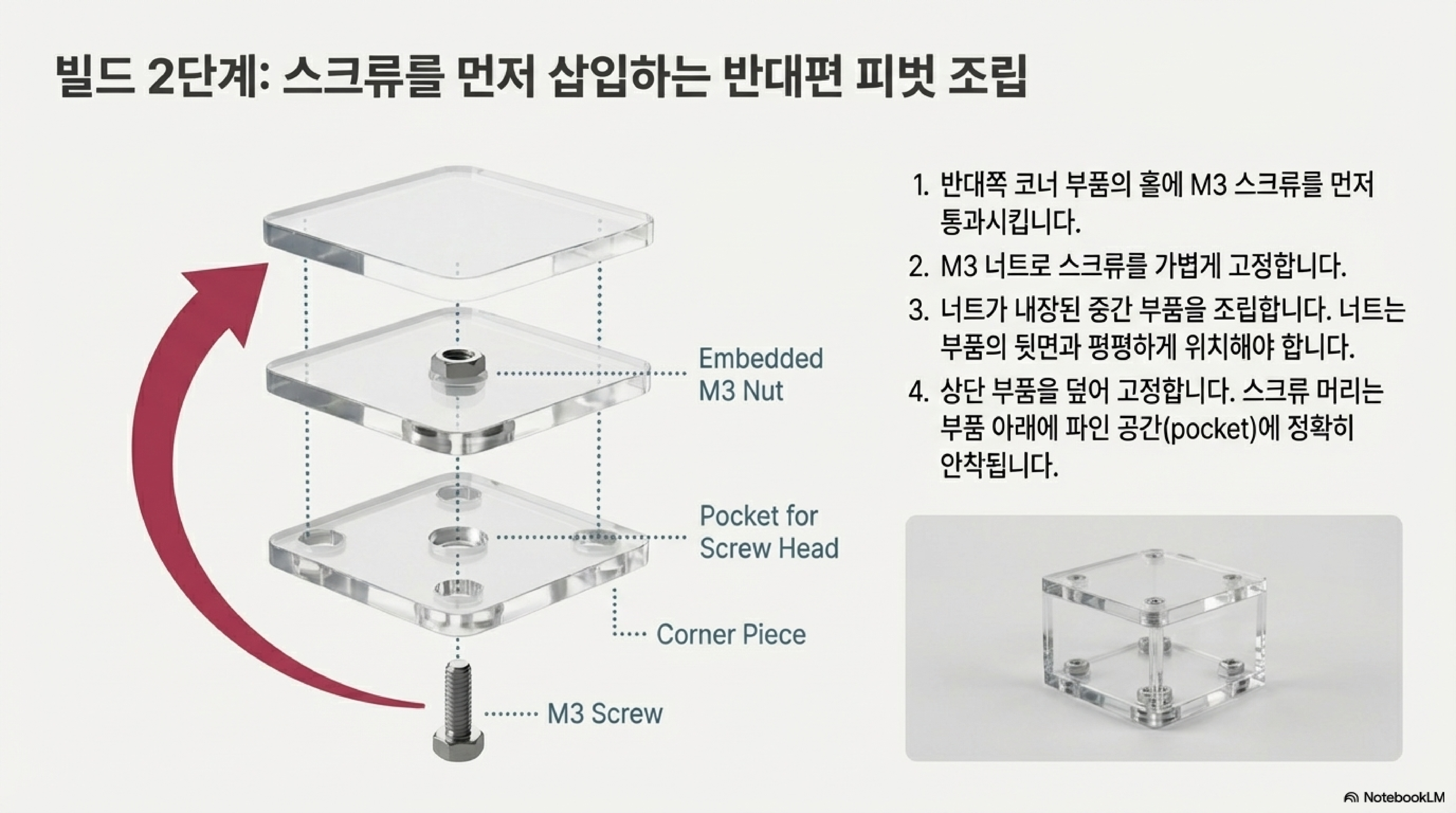 빌드 2단계: 스크류를 먼저 삽입하는 반대편 피벗 조립

Embedded M3 Nut

Pocket for Screw Head

Corner Piece

M3 Screw

1. 반대쪽 코너 부품의 홀에 M3 스크류를 먼저 통과시킵니다.

2. M3 너트로 스크류를 가볍게 고정합니다.

3. 너트가 내장된 중간 부품을 조립합니다. 너트는 부품의 뒷면과 평평하게 위치해야 합니다.

4. 상단 부품을 덮어 고정합니다. 스크류 머리는 부품 아래에 파인 공간(pocket)에 정확히 안착됩니다.

NotebookLM