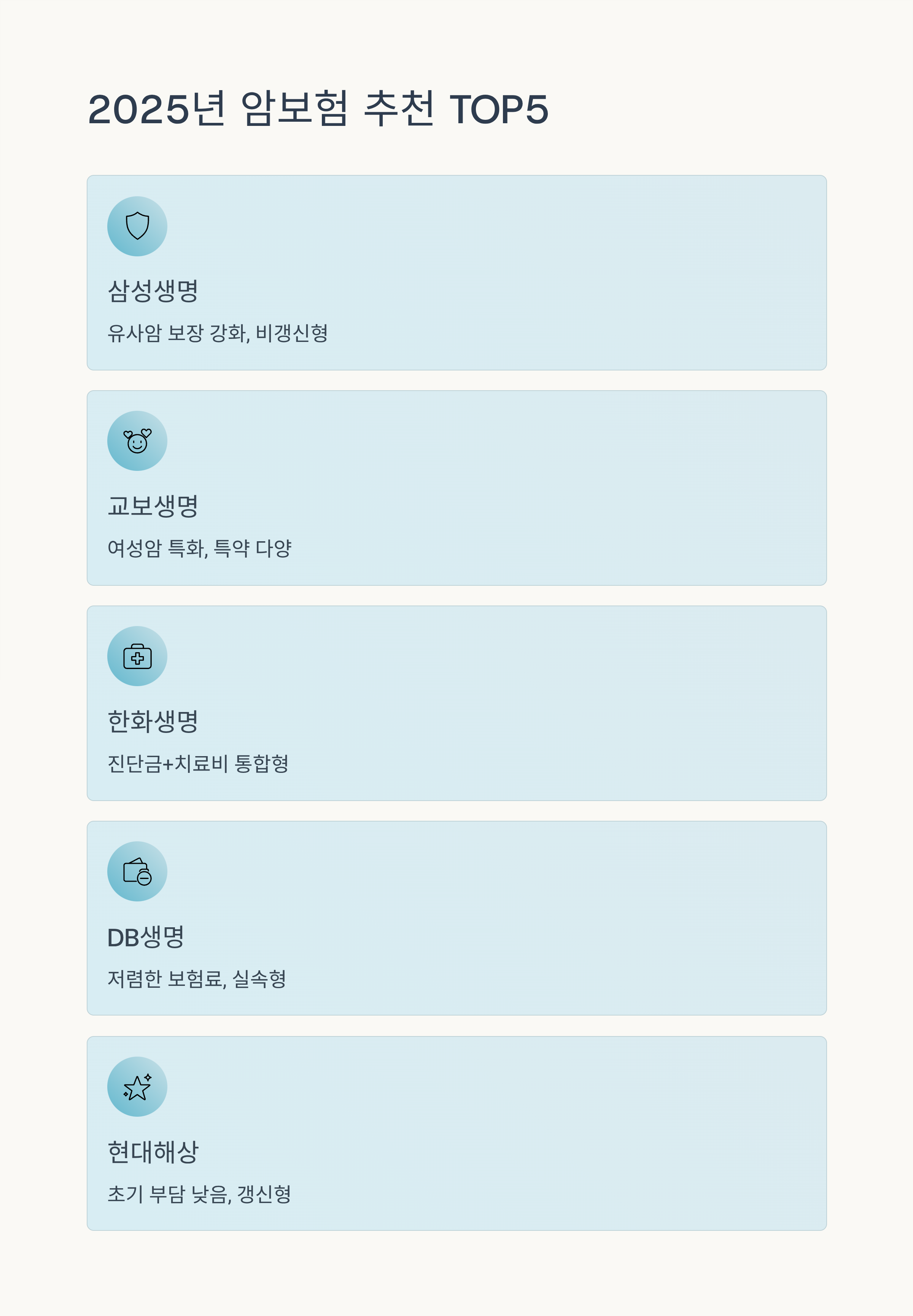 2025년 암보험 추천 TOP5

삼성생명

유사암 보장 강화, 비갱신형

교보생명

여성암 특화, 특약 다양

한화생명

진단금+치료비 통합형

DB생명

저렴한 보험료, 실속형

현대해상

초기 부담 낮음, 갱신형