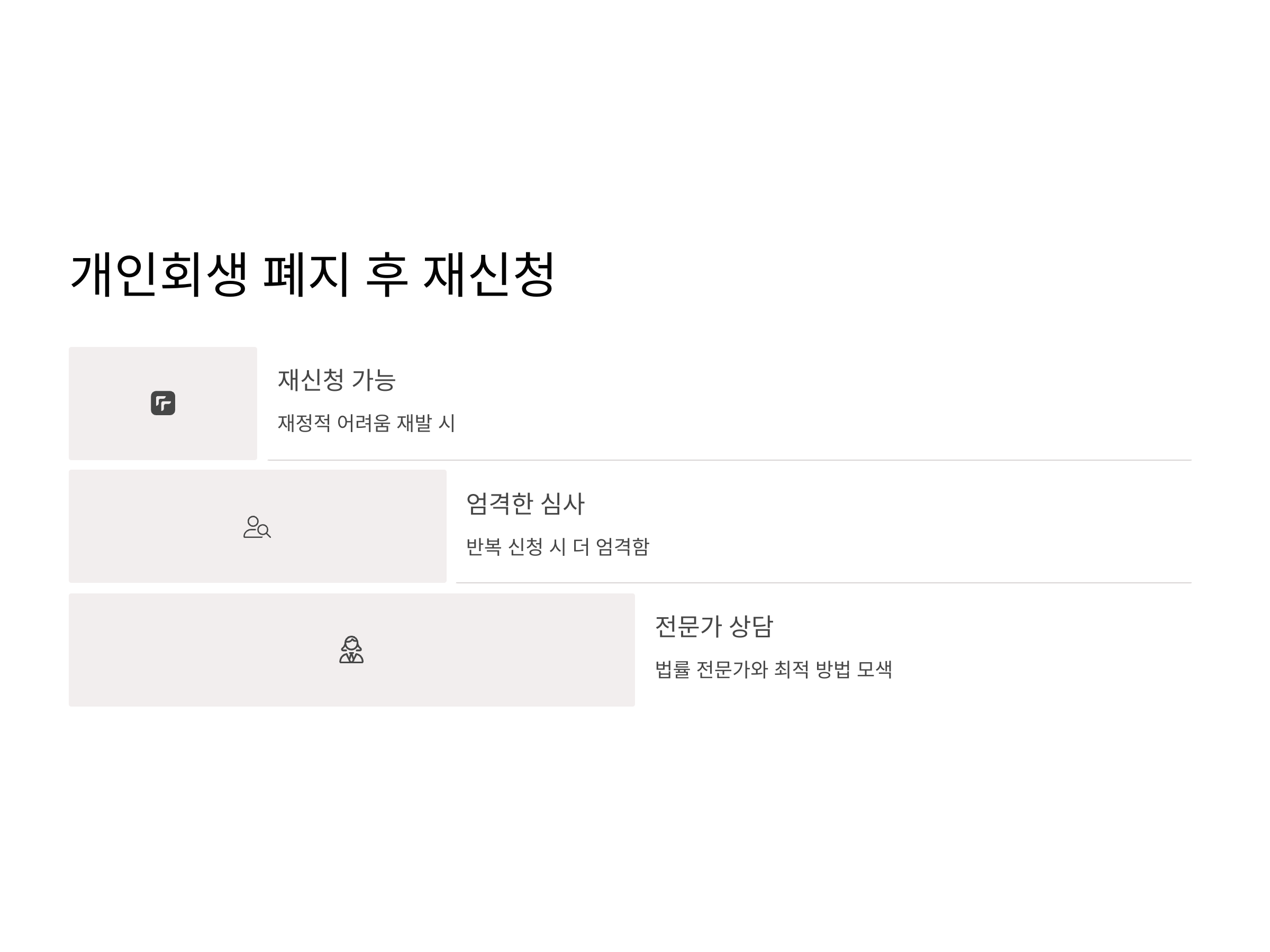 개인회생 폐지 후 재신청

재신청 가능

재정적 어려움 재발 시

엄격한 심사

반복 신청 시 더 엄격함

전문가 상담

법률 전문가와 최적 방법 모색