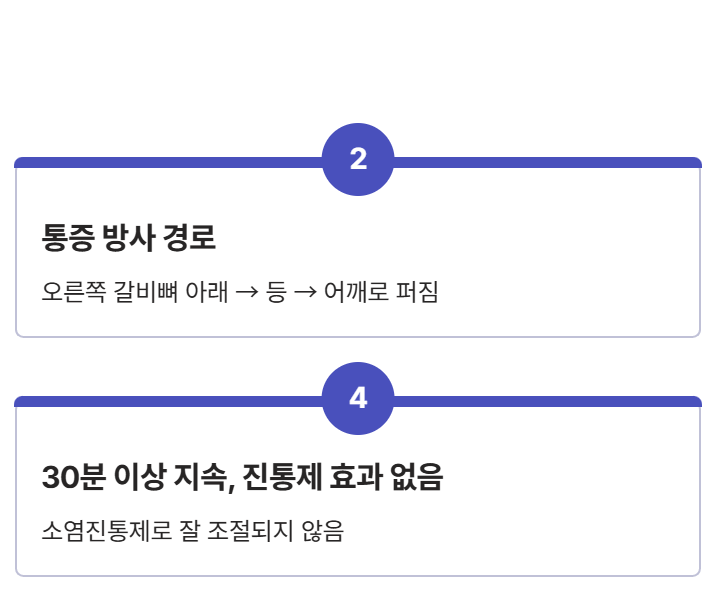 2

통증 방사 경로

오른쪽 갈비뼈 아래 → 등 → 어깨로 퍼짐

4

30분 이상 지속, 진통제 효과 없음

소염진통제로 잘 조절되지 않음