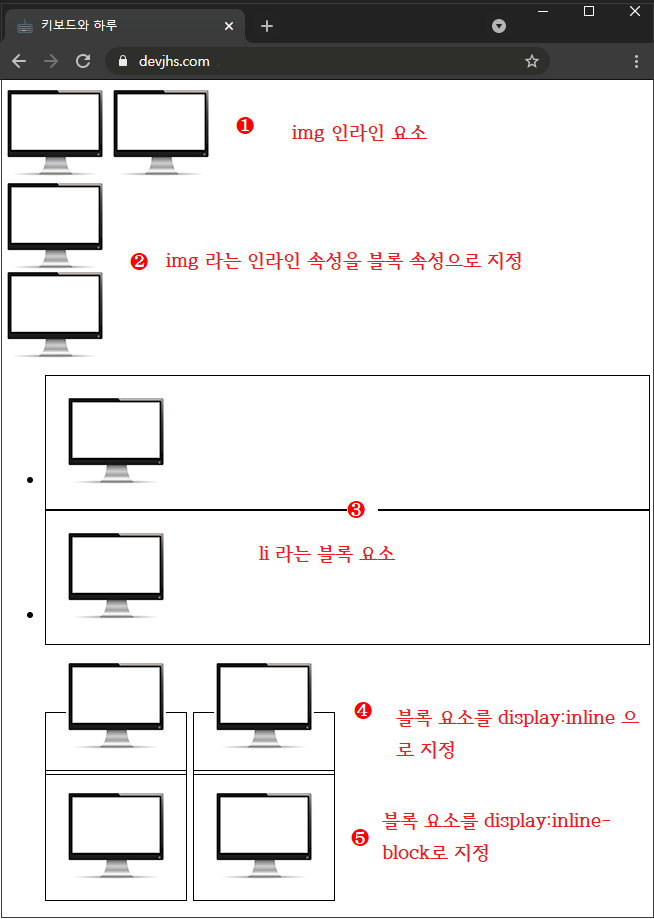 키보드와 하루

devjhs.com

❶ img 인라인 요소

❷ img 라는 인라인 속성을 블록 속성으로 지정

❸

li 라는 블록 요소

❹ 블록 요소를 display:inline 으로 지정

❺ 블록 요소를 display:inline-block로 지정