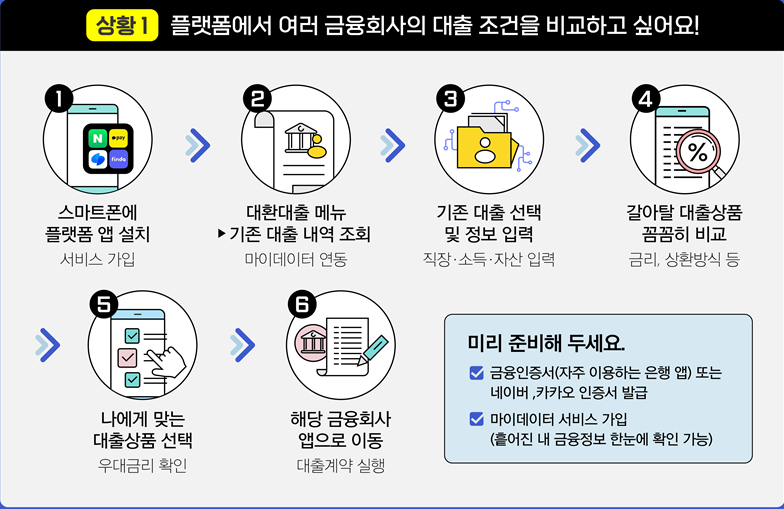 상황 1 플랫폼에서 여러 금융회사의 대출 조건을 비교하고 싶어요!

1
N
pay
finda
스마트폰에 플랫폼 앱 설치
서비스 가입

2
대환대출 메뉴 ▶기존 대출 내역 조회
마이데이터 연동

3
기존 대출 선택 및 정보 입력
직장·소득·자산 입력

4
%
갈아탈 대출상품 꼼꼼히 비교
금리, 상환방식 등

5
나에게 맞는 대출상품 선택
우대금리 확인

6
해당 금융회사 앱으로 이동
대출계약 실행

미리 준비해 두세요.
금융인증서(자주 이용하는 은행 앱) 또는 네이버 ,카카오 인증서 발급
마이데이터 서비스 가입 (흩어진 내 금융정보 한눈에 확인 가능)