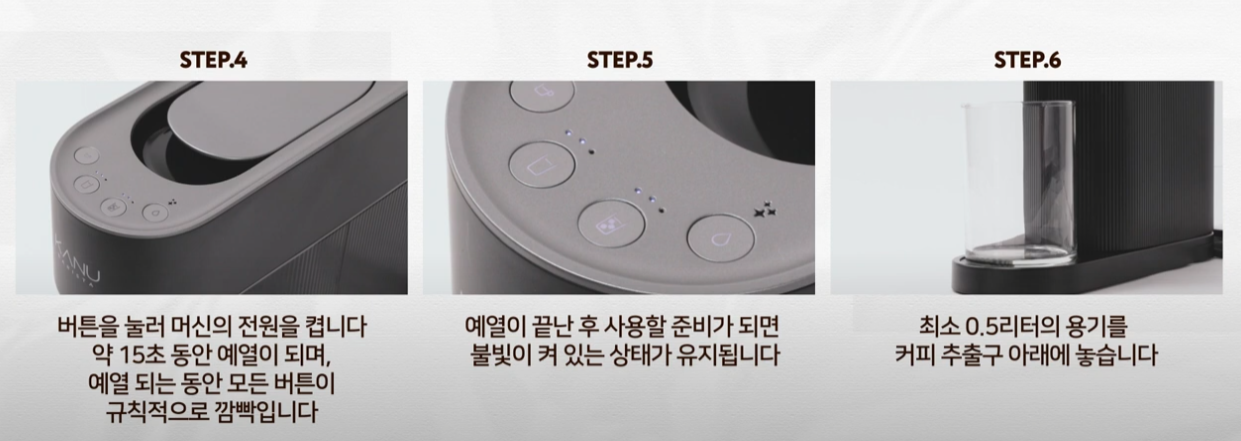 STEP.4

KANU

버튼을 눌러 머신의 전원을 켭니다
약 15초 동안 예열이 되며,
예열 되는 동안 모든 버튼이
규칙적으로 깜빡입니다

STEP.5

예열이 끝난 후 사용할 준비가 되면
불빛이 켜 있는 상태가 유지됩니다

STEP.6

최소 0.5리터의 용기를
커피 추출구 아래에 놓습니다