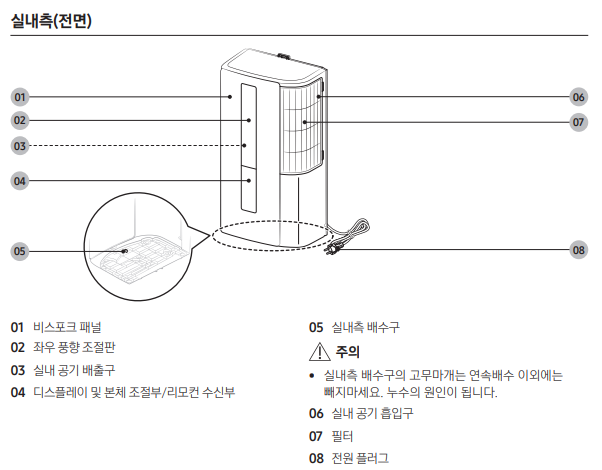 실내측(전면)

01

02

03

04

05

06

07

08

01 비스포크 패널

02 좌우 풍향 조절판

03 실내 공기 배출구

04 디스플레이 및 본체 조절부/리모컨 수신부

05 실내측 배수구

주의

• 실내측 배수구의 고무마개는 연속배수 이외에는 빼지마세요. 누수의 원인이 됩니다.

06 실내 공기 흡입구

07 필터

08 전원 플러그