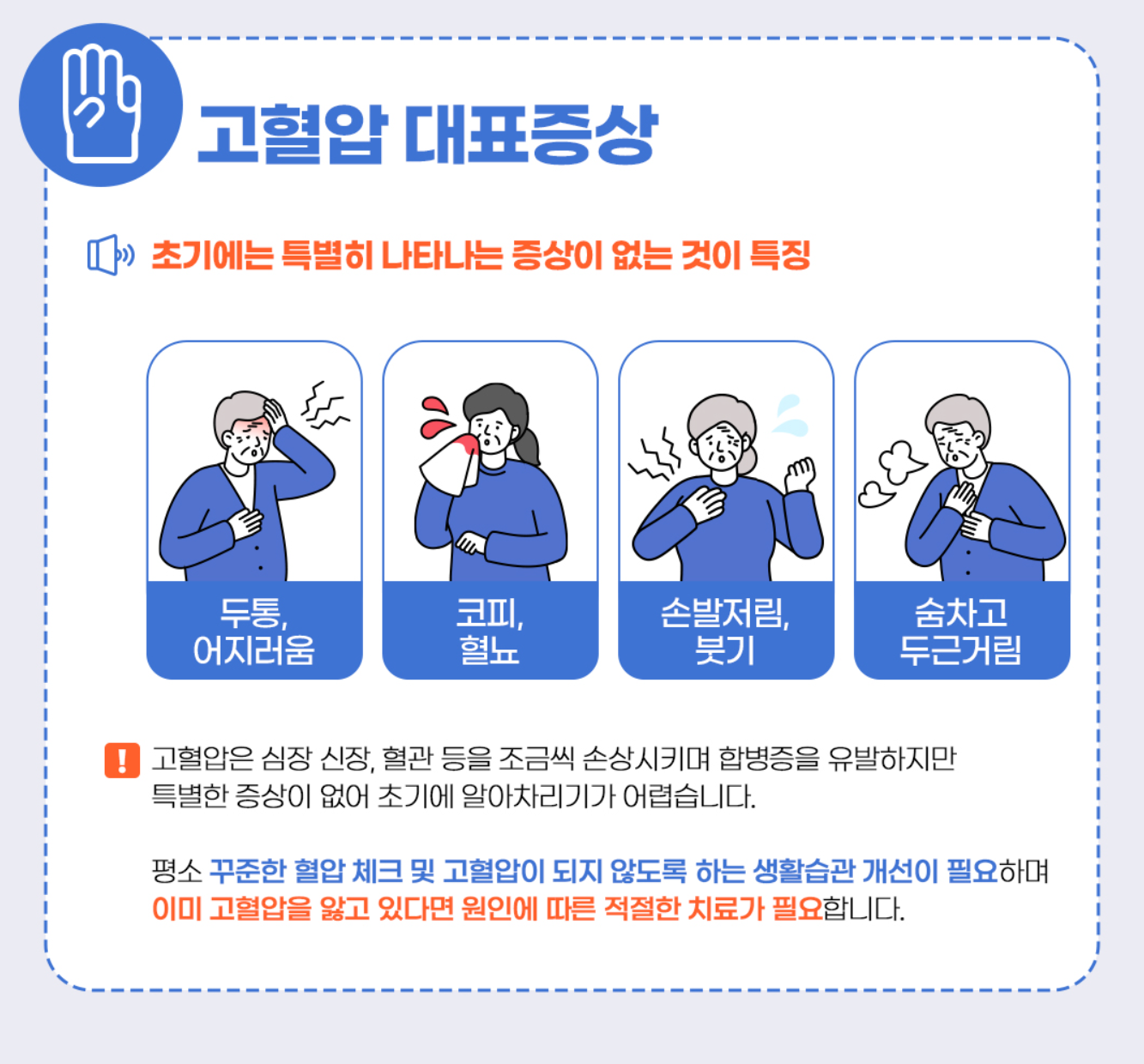 고혈압 대표증상

초기에는 특별히 나타나는 증상이 없는 것이 특징

두통, 어지러움

코피, 혈뇨

손발저림, 붓기

숨차고 두근거림

고혈압은 심장 신장, 혈관 등을 조금씩 손상시키며 합병증을 유발하지만 특별한 증상이 없어 초기에 알아차리기가 어렵습니다.

평소 꾸준한 혈압 체크 및 고혈압이 되지 않도록 하는 생활습관 개선이 필요하며 이미 고혈압을 앓고 있다면 원인에 따른 적절한 치료가 필요합니다.