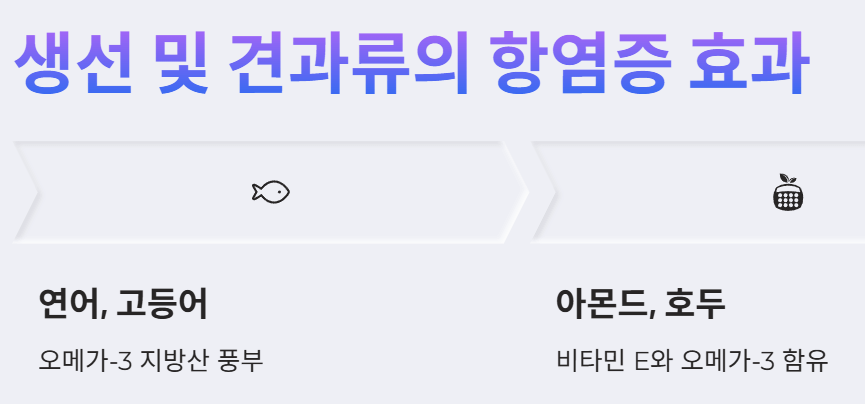 생선 및 견과류의 항염증 효과

연어, 고등어

오메가-3 지방산 풍부

아몬드, 호두

비타민 E와 오메가-3 함유