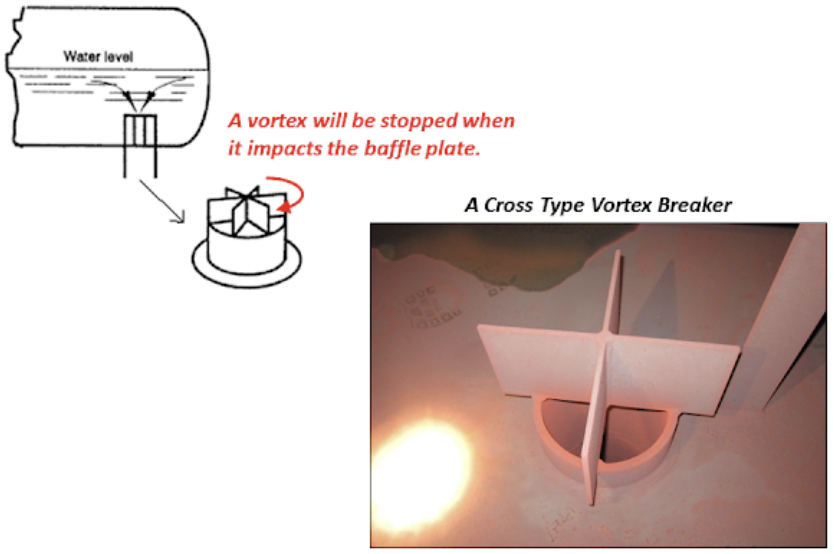 Water level

A vortex will be stopped when it impacts the baffle plate.

A Cross Type Vortex Breaker