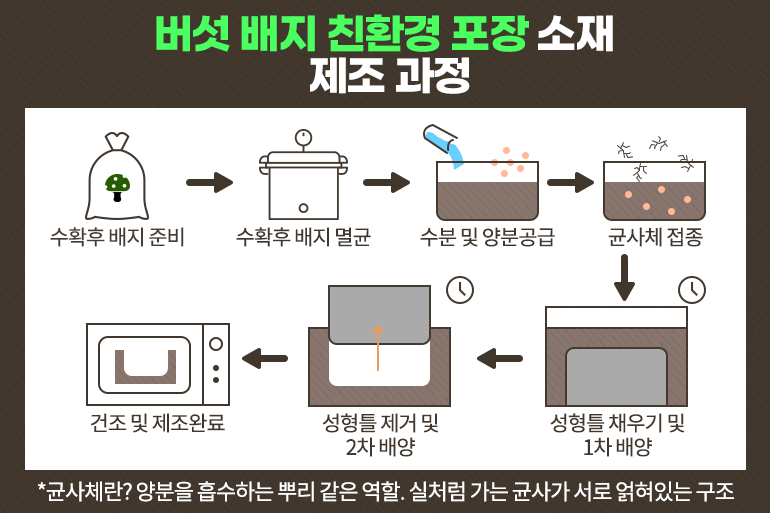 버섯 배지 친환경 포장 소재 제조 과정

수확후 배지 준비

수확후 배지 멸균

수분 및 양분공급

균사체 접종

성형틀 채우기 및 1차 배양

성형틀 제거 및 2차 배양

건조 및 제조완료

*균사체란? 양분을 흡수하는 뿌리 같은 역할. 실처럼 가는 균사가 서로 얽혀있는 구조