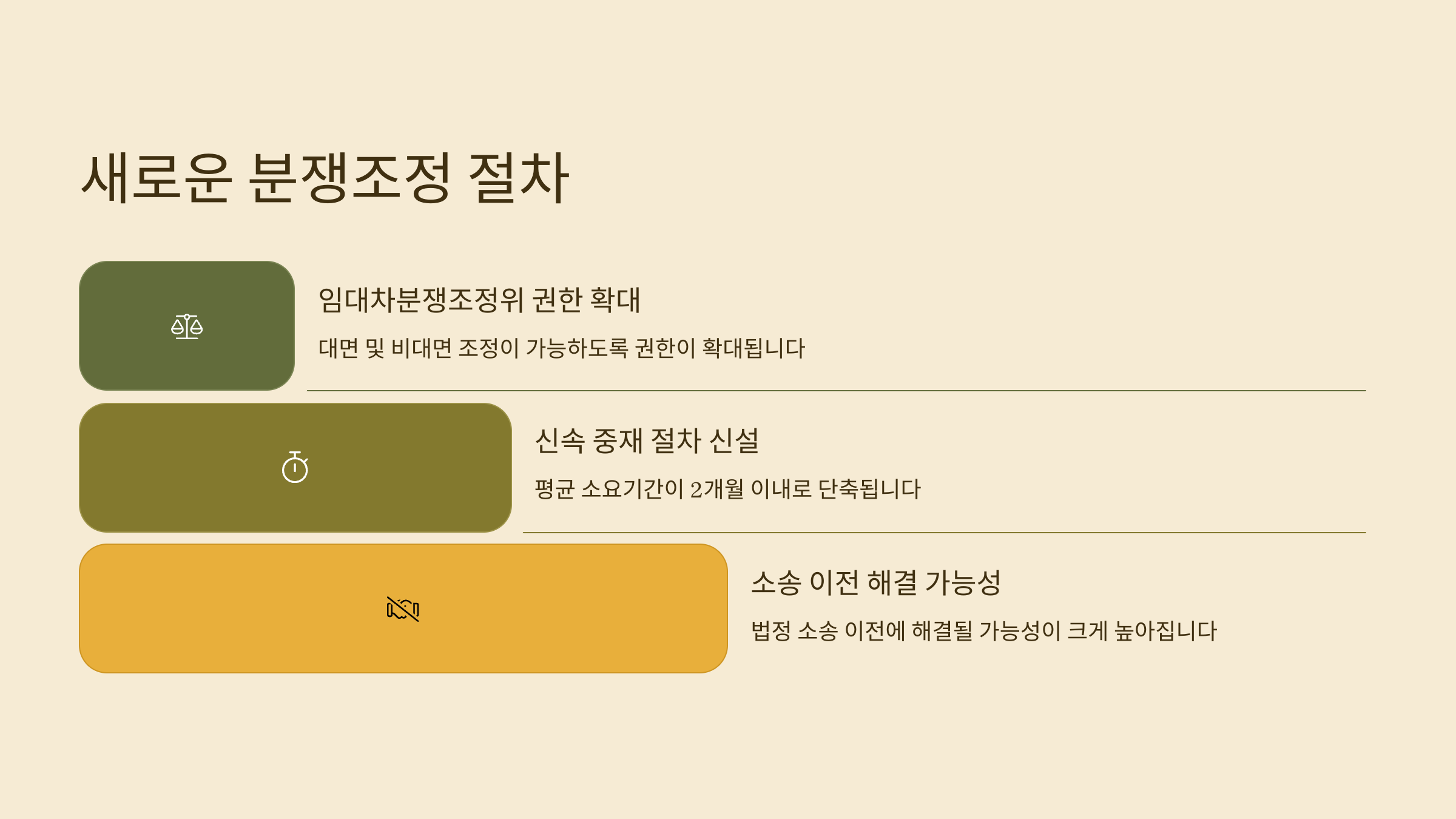 새로운 분쟁조정 절차

임대차분쟁조정위 권한 확대

대면 및 비대면 조정이 가능하도록 권한이 확대됩니다

신속 중재 절차 신설

평균 소요기간이 2개월 이내로 단축됩니다

소송 이전 해결 가능성

법정 소송 이전에 해결될 가능성이 크게 높아집니다