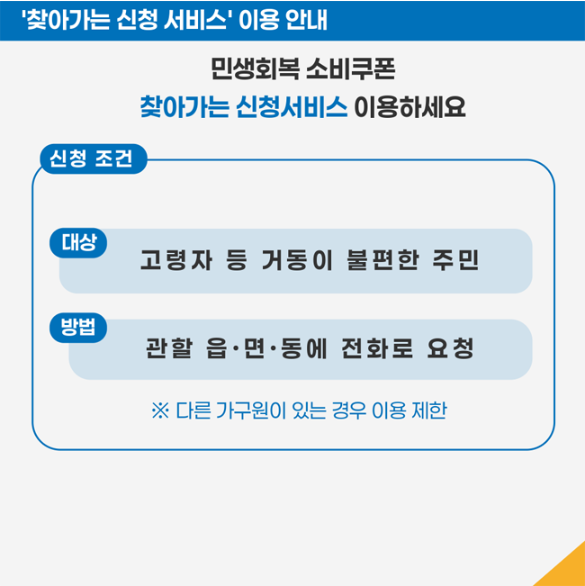 '찾아가는 신청 서비스' 이용 안내

민생회복 소비쿠폰
찾아가는 신청서비스 이용하세요

신청 조건

대상
고령자 등 거동이 불편한 주민

방법
관할 읍·면·동에 전화로 요청

※ 다른 가구원이 있는 경우 이용 제한