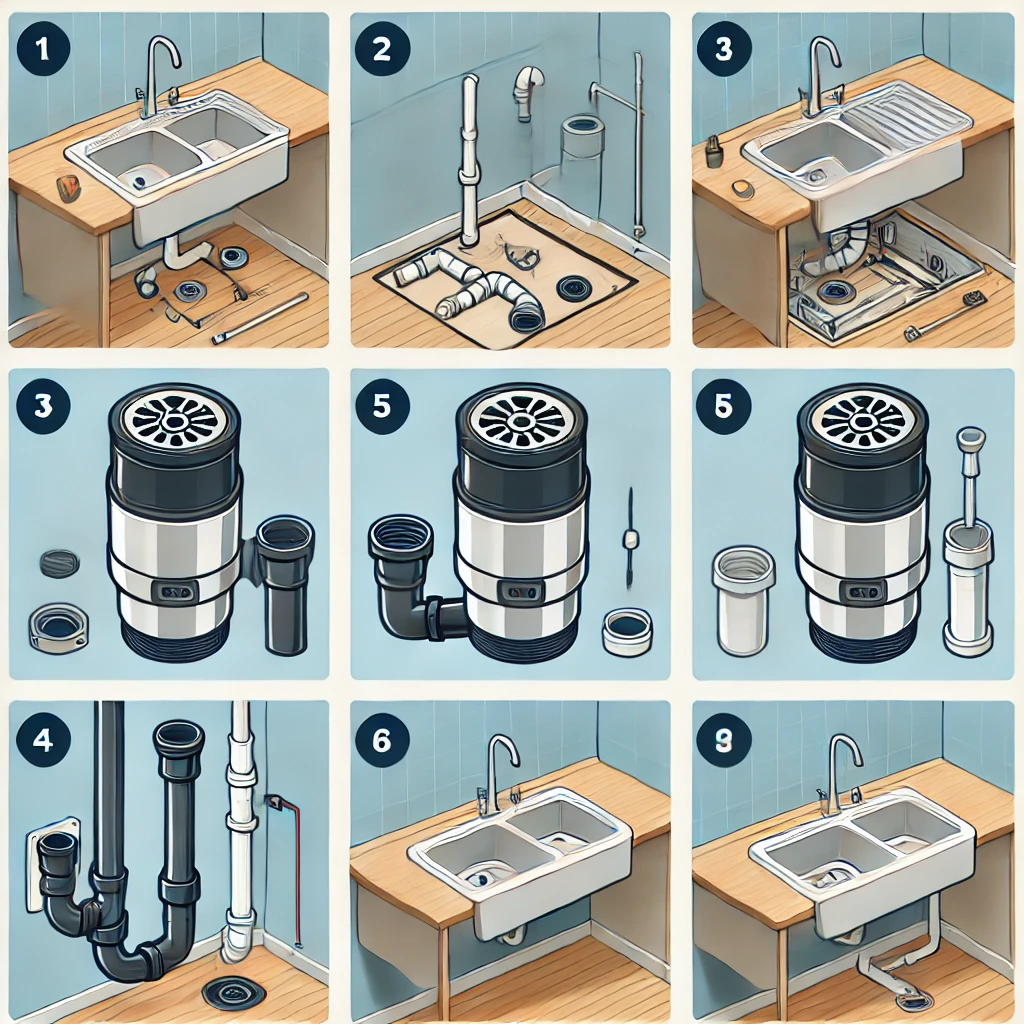 1
2
3
3
5
5
4
6
9