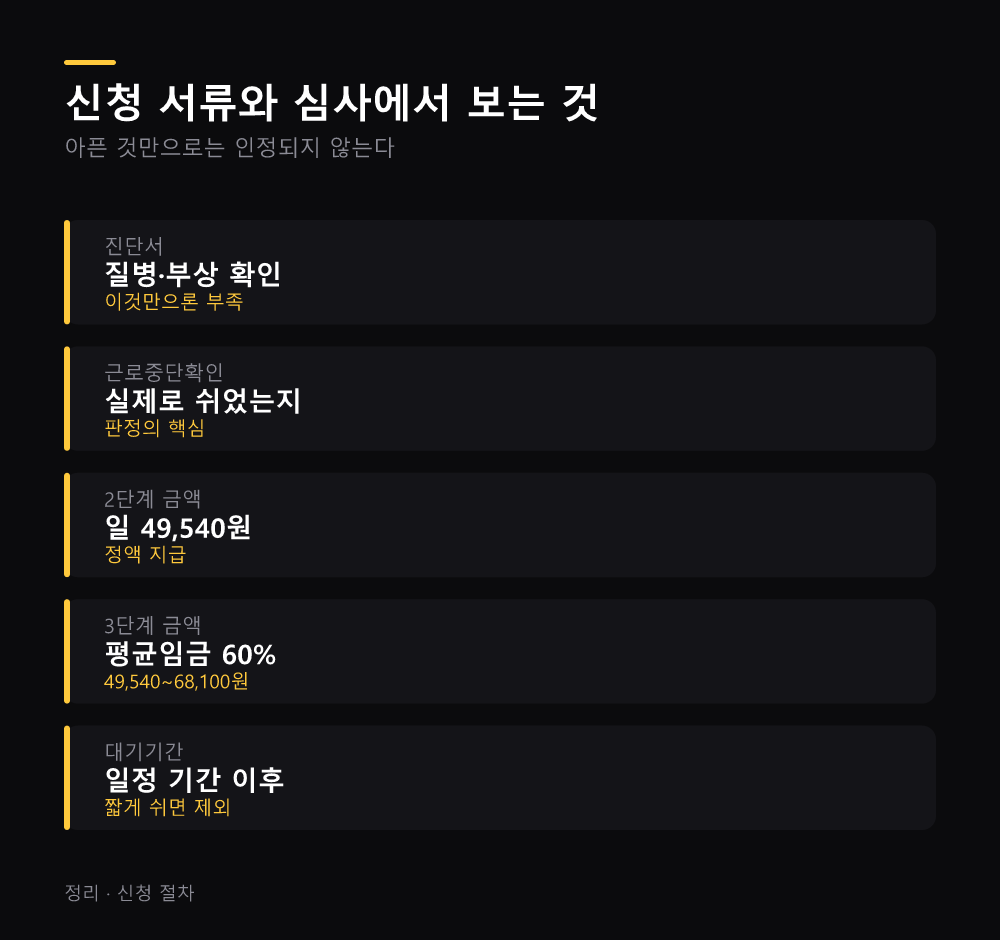 신청 서류와 심사에서 보는 것

아픈 것만으로는 인정되지 않는다

진단서
질병·부상 확인
이것만으론 부족

근로중단확인
실제로 쉬었는지
판정의 핵심

2단계 금액
일 49,540원
정액 지급

3단계 금액
평균임금 60%
49,540~68,100원

대기기간
일정 기간 이후
짧게 쉬면 제외

정리 · 신청 절차