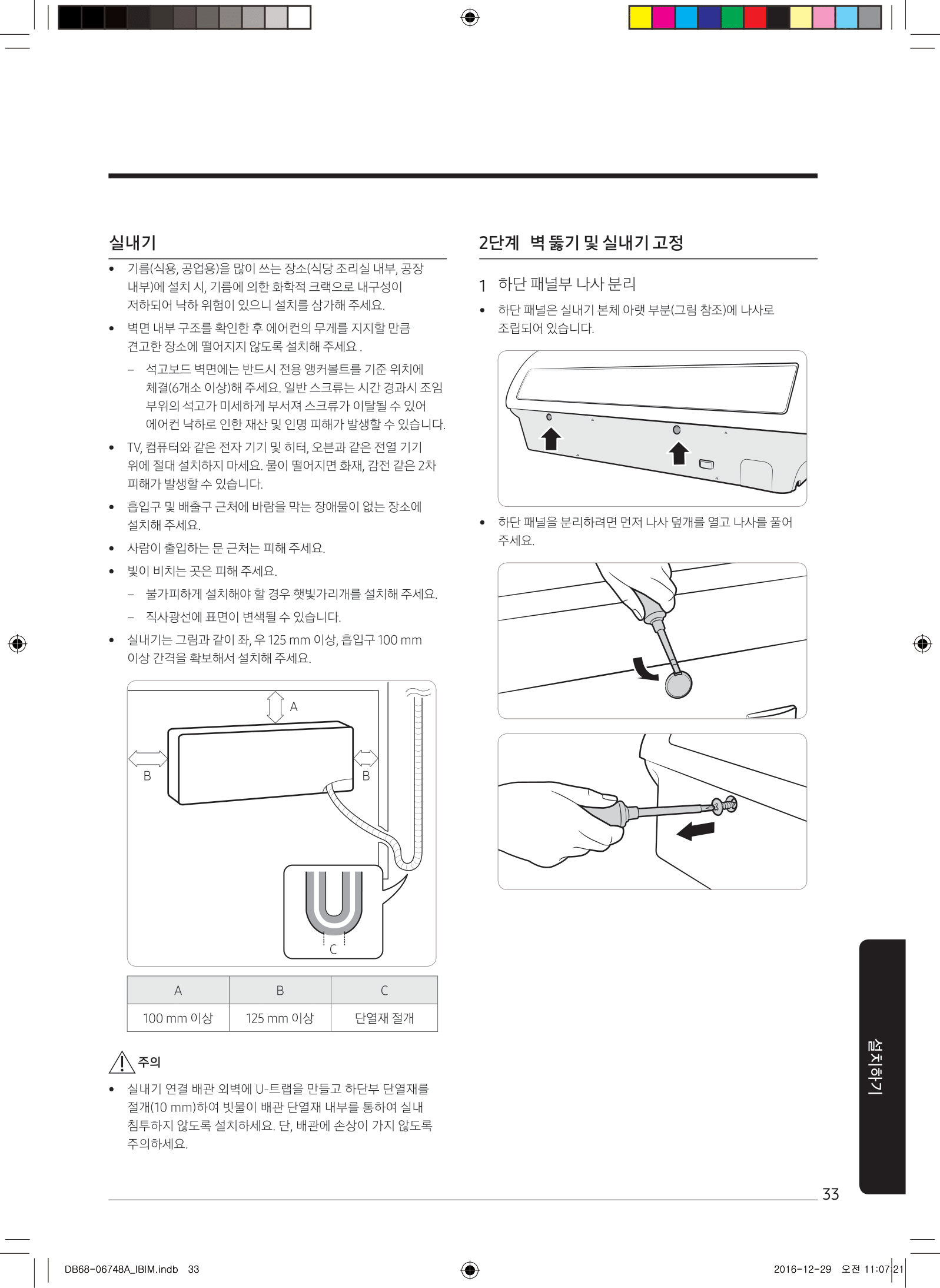 실내기

• 기름(식용, 공업용)을 많이 쓰는 장소(식당 조리실 내부, 공장 내부)에 설치 시, 기름에 의한 화학적 크랙으로 내구성이 저하되어 낙하 위험이 있으니 설치를 삼가해 주세요.

• 벽면 내부 구조를 확인한 후 에어컨의 무게를 지지할 만큼 견고한 장소에 떨어지지 않도록 설치해 주세요 .

– 석고보드 벽면에는 반드시 전용 앵커볼트를 기준 위치에 체결(6개소 이상)해 주세요. 일반 스크류는 시간 경과시 조임 부위의 석고가 미세하게 부서져 스크류가 이탈될 수 있어 에어컨 낙하로 인한 재산 및 인명 피해가 발생할 수 있습니다.

• TV, 컴퓨터와 같은 전자 기기 및 히터, 오븐과 같은 전열 기기 위에 절대 설치하지 마세요. 물이 떨어지면 화재, 감전 같은 2차 피해가 발생할 수 있습니다.

• 흡입구 및 배출구 근처에 바람을 막는 장애물이 없는 장소에 설치해 주세요.

• 사람이 출입하는 문 근처는 피해 주세요.

• 빛이 비치는 곳은 피해 주세요.

– 불가피하게 설치해야 할 경우 햇빛가리개를 설치해 주세요.

– 직사광선에 표면이 변색될 수 있습니다.

• 실내기는 그림과 같이 좌, 우 125 mm 이상, 흡입구 100 mm 이상 간격을 확보해서 설치해 주세요.

A
B
B
C

| A | B | C |
|---|---|---|
| 100 mm 이상 | 125 mm 이상 | 단열재 절개 |

주의

• 실내기 연결 배관 외벽에 U-트랩을 만들고 하단부 단열재를 절개(10 mm)하여 빗물이 배관 단열재 내부를 통하여 실내 침투하지 않도록 설치하세요. 단, 배관에 손상이 가지 않도록 주의하세요.

2단계 벽 뚫기 및 실내기 고정

1 하단 패널부 나사 분리

• 하단 패널은 실내기 본체 아랫 부분(그림 참조)에 나사로 조립되어 있습니다.

• 하단 패널을 분리하려면 먼저 나사 덮개를 열고 나사를 풀어 주세요.

설치하기

33

DB68-06748A_IBIM.indb 33

2016-12-29 오전 11:07:21