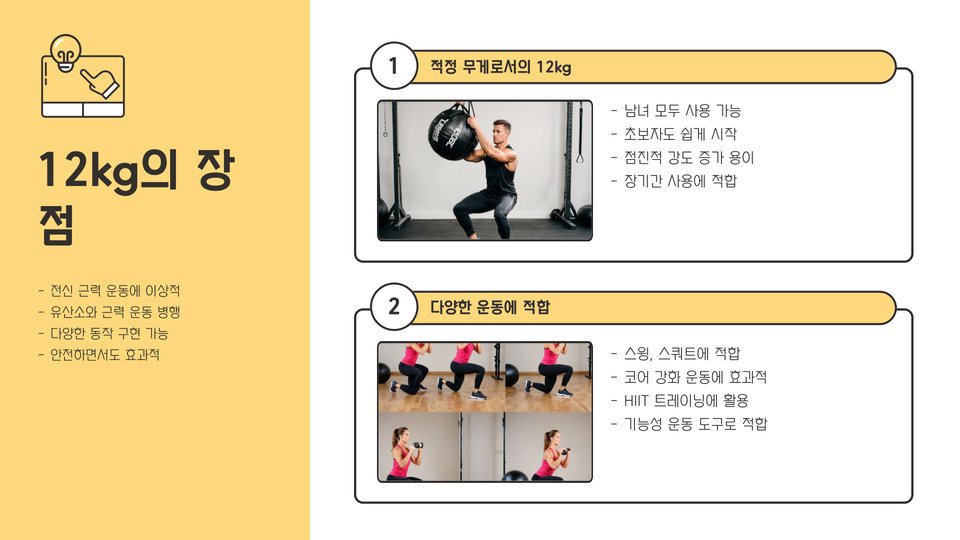 12kg의 장점

- 전신 근력 운동에 이상적
- 유산소와 근력 운동 병행
- 다양한 동작 구현 가능
- 안전하면서도 효과적

1 적정 무게로서의 12kg

- 남녀 모두 사용 가능
- 초보자도 쉽게 시작
- 점진적 강도 증가 용이
- 장기간 사용에 적합

2 다양한 운동에 적합

- 스윙, 스쿼트에 적합
- 코어 강화 운동에 효과적
- HIIT 트레이닝에 활용
- 기능성 운동 도구로 적합