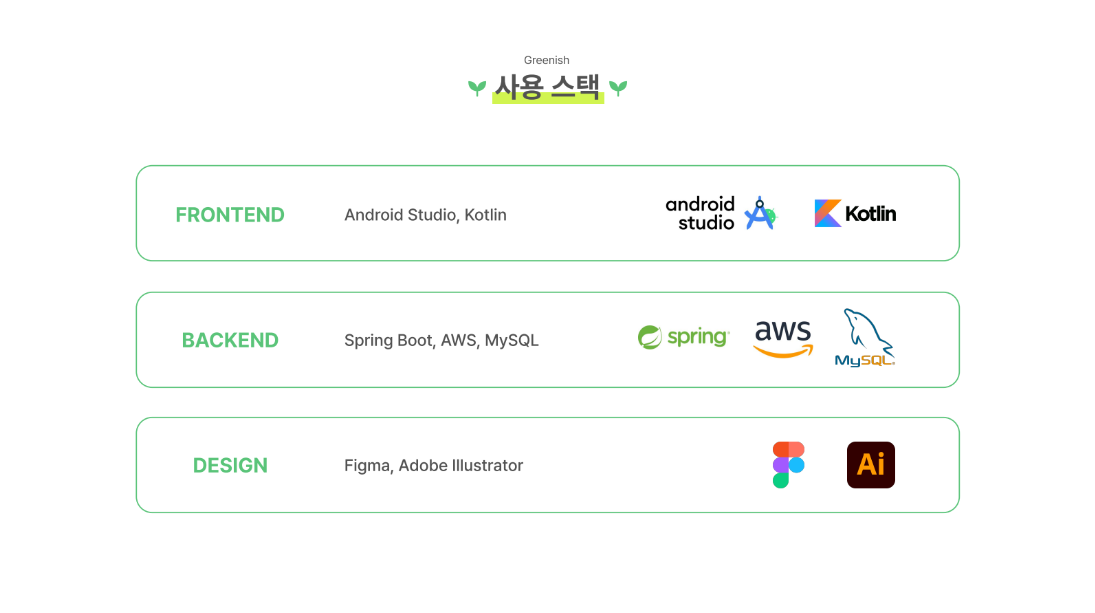 Greenish

사용 스택

FRONTEND

Android Studio, Kotlin

android studio

Kotlin

BACKEND

Spring Boot, AWS, MySQL

spring

aws

MySQL

DESIGN

Figma, Adobe Illustrator

Ai