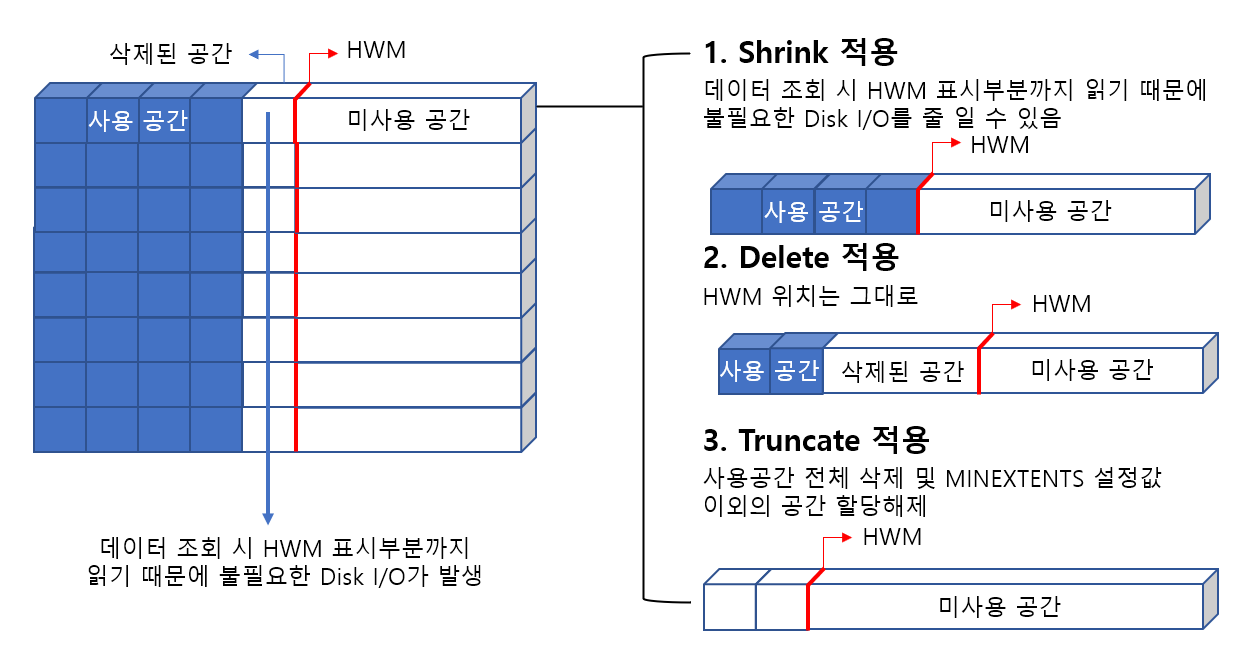 삭제된 공간

HWM

사용 공간

미사용 공간

데이터 조회 시 HWM 표시부분까지 읽기 때문에 불필요한 Disk I/O가 발생

1. Shrink 적용

데이터 조회 시 HWM 표시부분까지 읽기 때문에 불필요한 Disk I/O를 줄 일 수 있음

HWM

사용 공간

미사용 공간

2. Delete 적용

HWM 위치는 그대로

HWM

사용 공간

삭제된 공간

미사용 공간

3. Truncate 적용

사용공간 전체 삭제 및 MINEXTENTS 설정값 이외의 공간 할당해제

HWM

미사용 공간