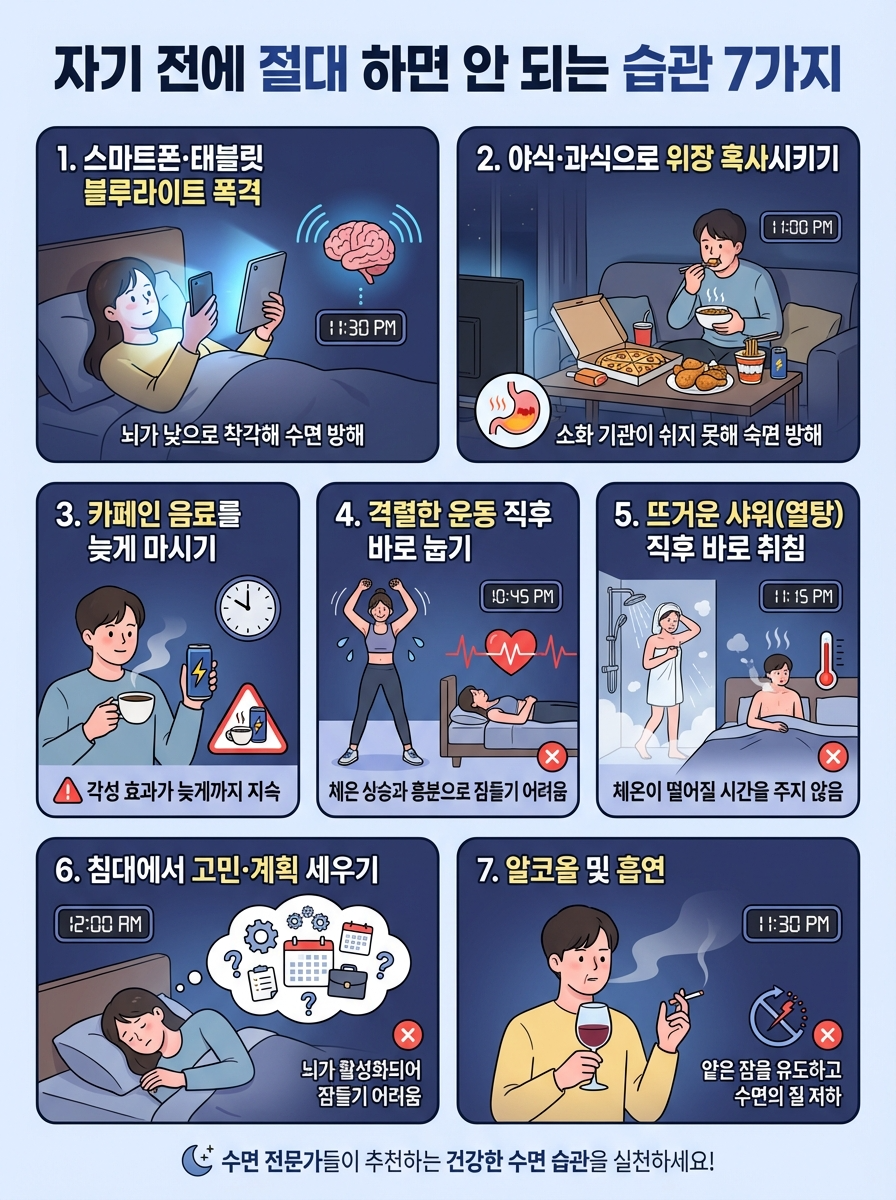 자기 전에 절대 하면 안 되는 습관 7가지

1. 스마트폰·태블릿 블루라이트 폭격

11:30 PM

뇌가 낮으로 착각해 수면 방해

2. 야식·과식으로 위장 혹사시키기

11:00 PM

소화 기관이 쉬지 못해 숙면 방해

3. 카페인 음료를 늦게 마시기

각성 효과가 늦게까지 지속

4. 격렬한 운동 직후 바로 눕기

10:45 PM

체온 상승과 흥분으로 잠들기 어려움

5. 뜨거운 샤워(열탕) 직후 바로 취침

11:15 PM

체온이 떨어질 시간을 주지 않음

6. 침대에서 고민·계획 세우기

12:00 AM

뇌가 활성화되어 잠들기 어려움

7. 알코올 및 흡연

11:30 PM

얕은 잠을 유도하고 수면의 질 저하

수면 전문가들이 추천하는 건강한 수면 습관을 실천하세요!