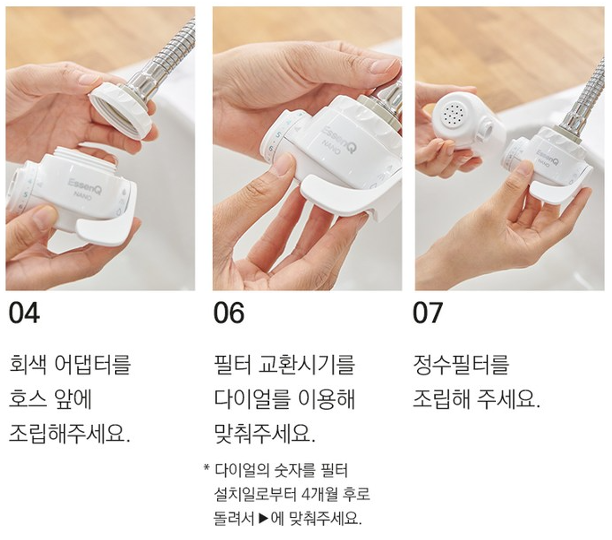 EssenQ NANO

04

회색 어댑터를 호스 앞에 조립해주세요.

EssenQ NANO

06

필터 교환시기를 다이얼를 이용해 맞춰주세요.

* 다이얼의 숫자를 필터 설치일로부터 4개월 후로 돌려서 ▶에 맞춰주세요.

EssenQ NANO

07

정수필터를 조립해 주세요.