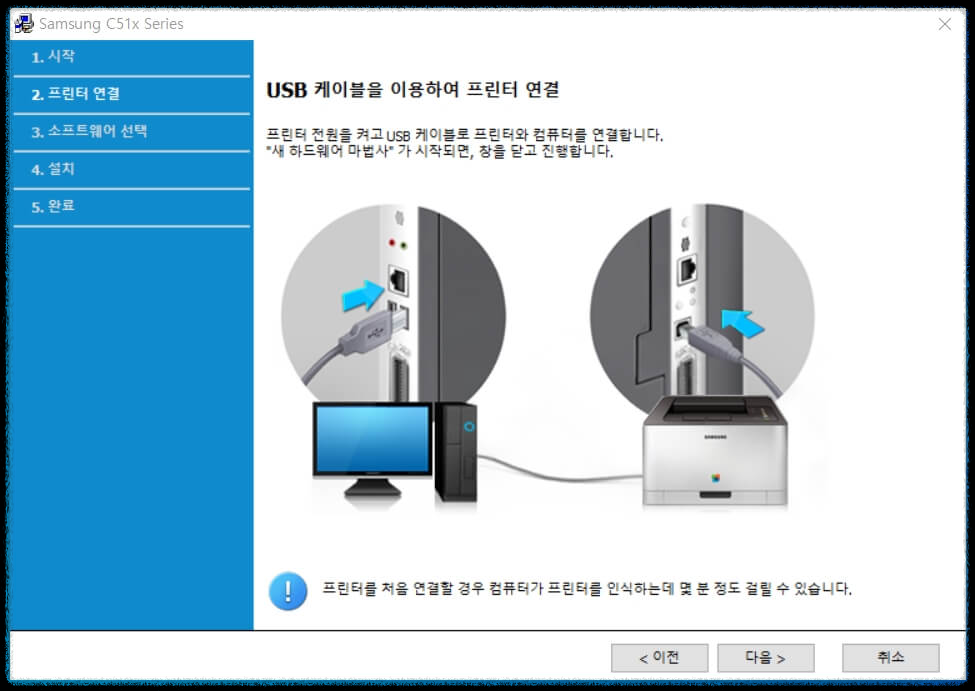 Samsung C51x Series

1. 시작
2. 프린터 연결
3. 소프트웨어 선택
4. 설치
5. 완료

USB 케이블을 이용하여 프린터 연결

프린터 전원을 켜고 USB 케이블로 프린터와 컴퓨터를 연결합니다.
"새 하드웨어 마법사" 가 시작되면, 창을 닫고 진행합니다.

SAMSUNG

프린터를 처음 연결할 경우 컴퓨터가 프린터를 인식하는데 몇 분 정도 걸릴 수 있습니다.

< 이전
다음 >
취소