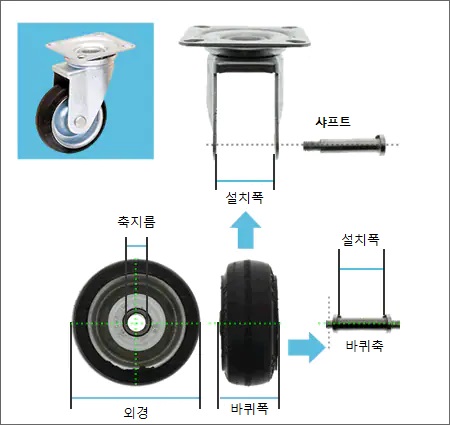 샤프트

설치폭

축지름

설치폭

바퀴축

외경

바퀴폭