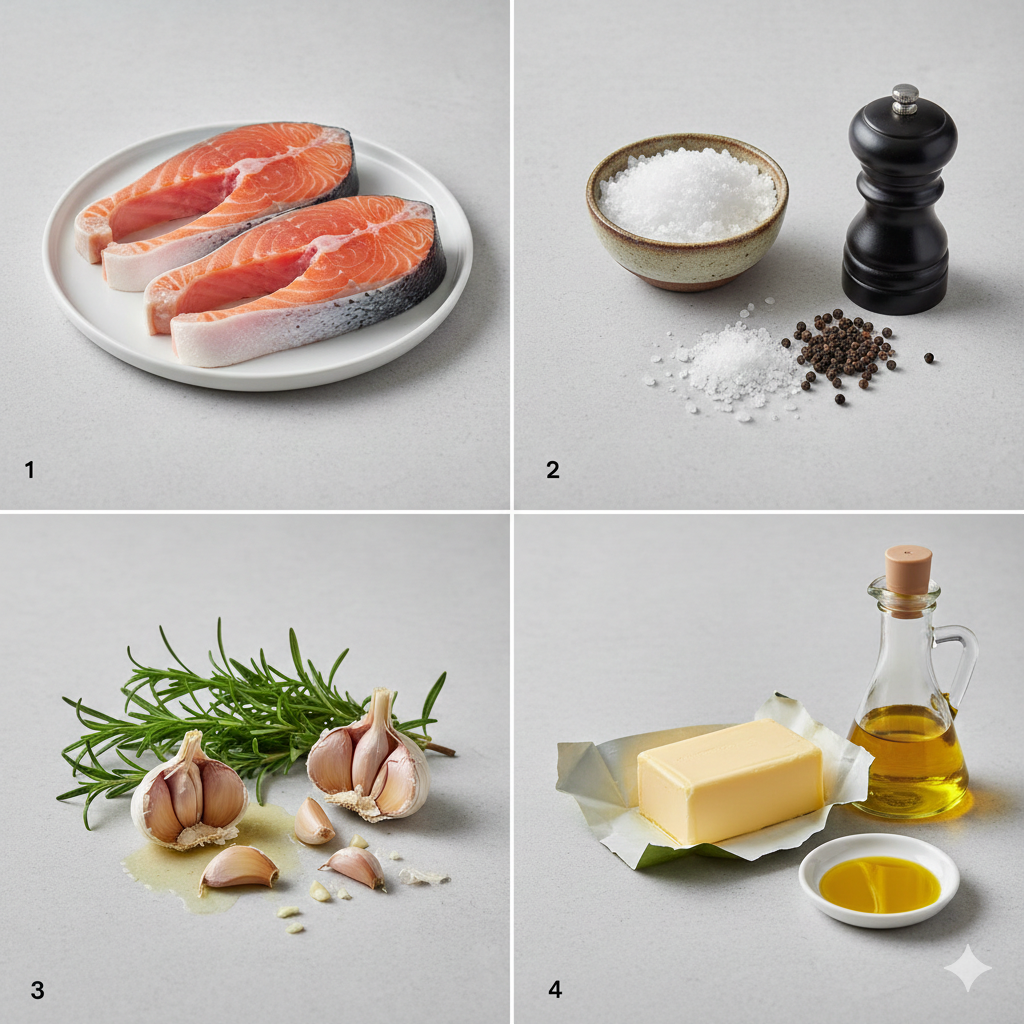 1

2

3

4