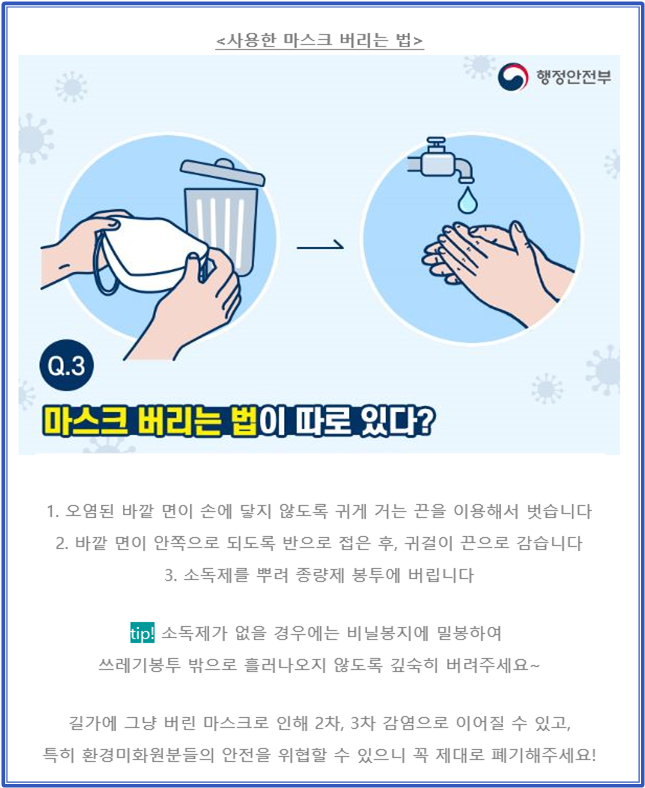 <사용한 마스크 버리는 법>

행정안전부

Q.3

마스크 버리는 법이 따로 있다?

1. 오염된 바깥 면이 손에 닿지 않도록 귀게 거는 끈을 이용해서 벗습니다
2. 바깥 면이 안쪽으로 되도록 반으로 접은 후, 귀걸이 끈으로 감습니다
3. 소독제를 뿌려 종량제 봉투에 버립니다

tip! 소독제가 없을 경우에는 비닐봉지에 밀봉하여 쓰레기봉투 밖으로 흘러나오지 않도록 깊숙히 버려주세요~

길가에 그냥 버린 마스크로 인해 2차, 3차 감염으로 이어질 수 있고, 특히 환경미화원분들의 안전을 위협할 수 있으니 꼭 제대로 폐기해주세요!