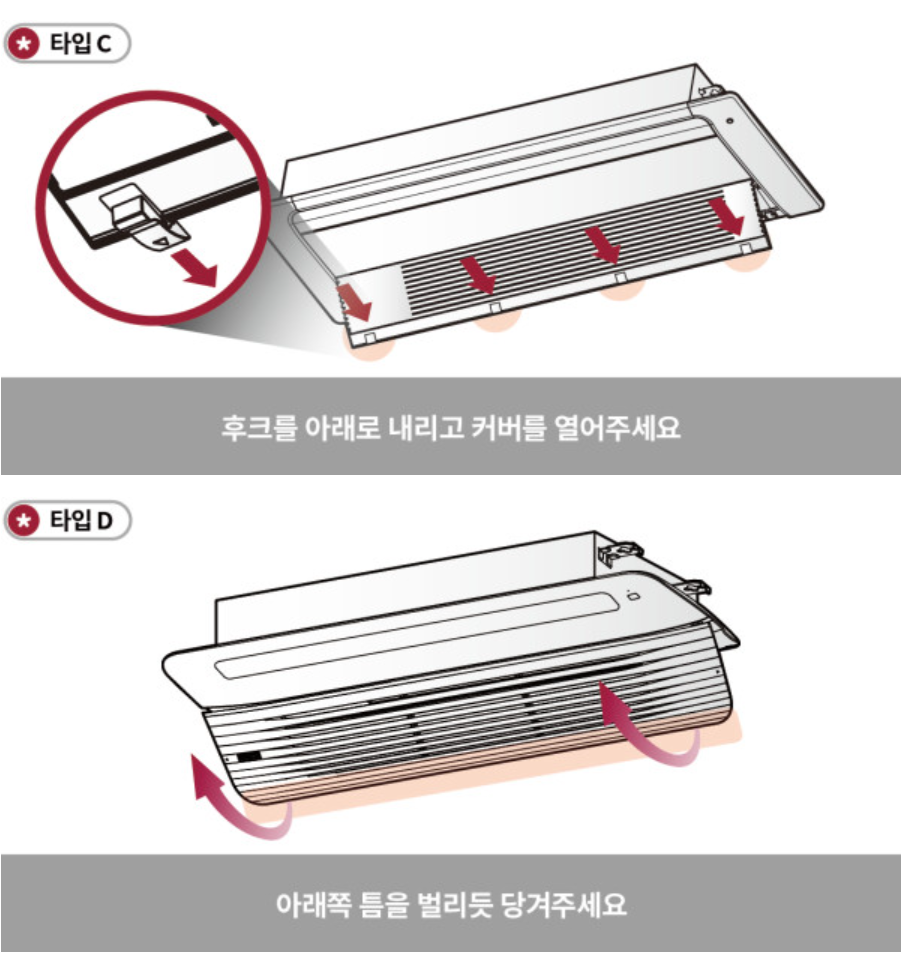 타입 C

후크를 아래로 내리고 커버를 열어주세요

타입 D

아래쪽 틈을 벌리듯 당겨주세요