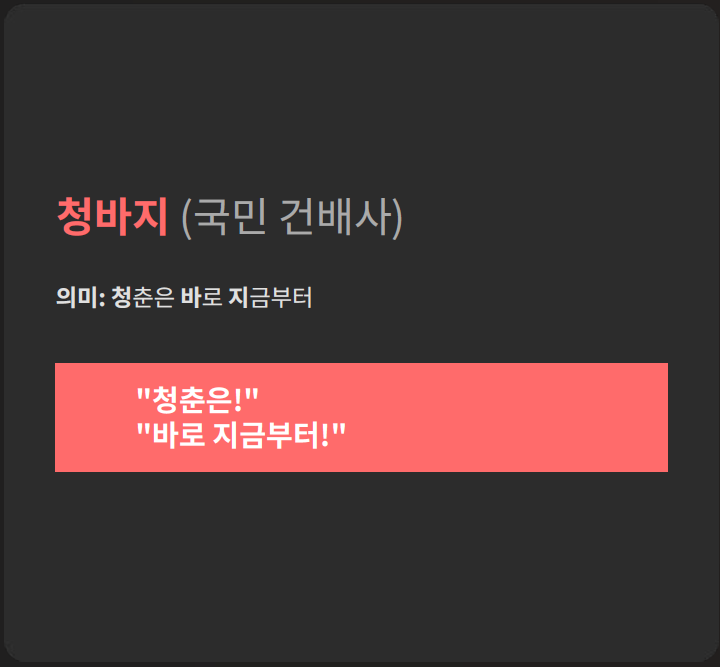 청바지 (국민 건배사)

의미: 청춘은 바로 지금부터

"청춘은!"
"바로 지금부터!"